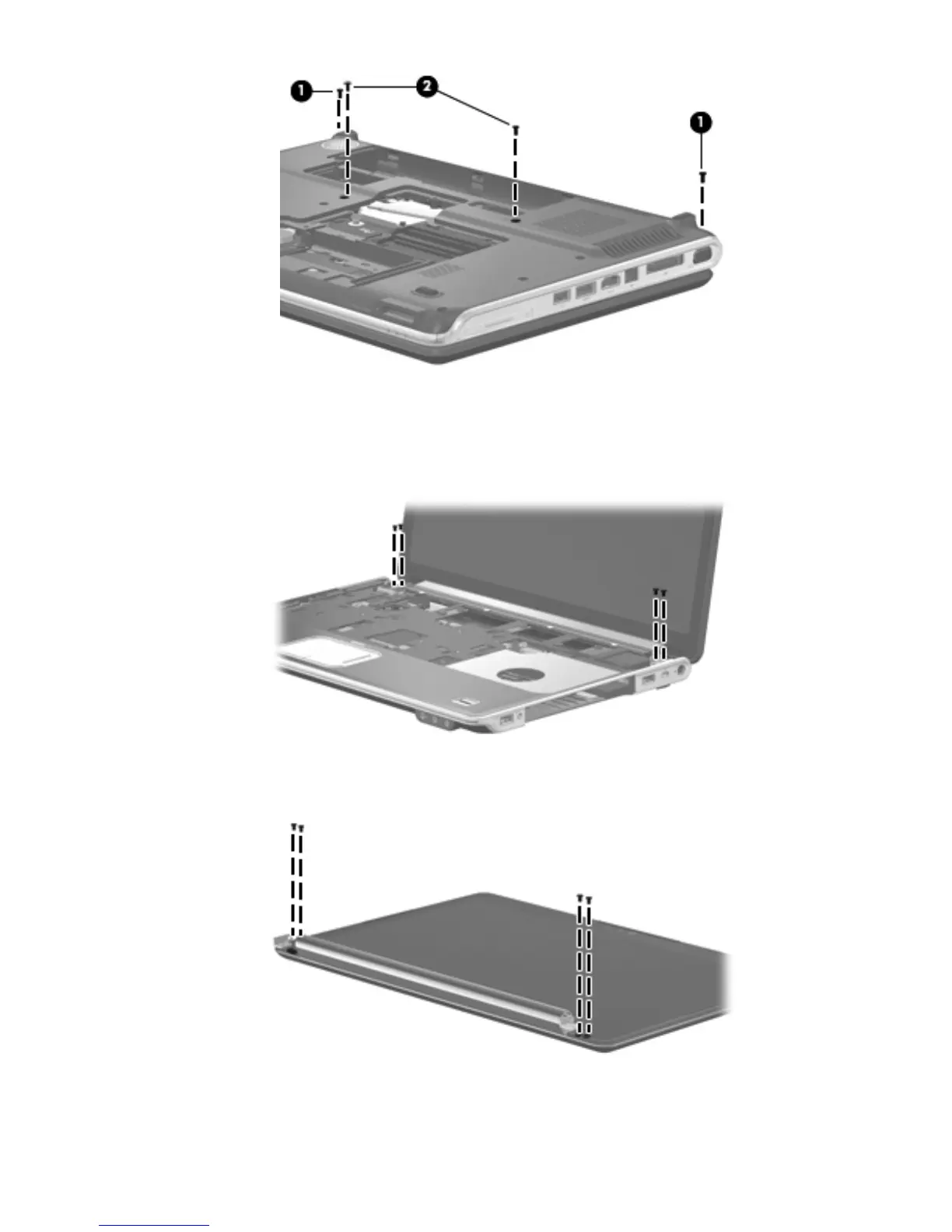 1
2
1