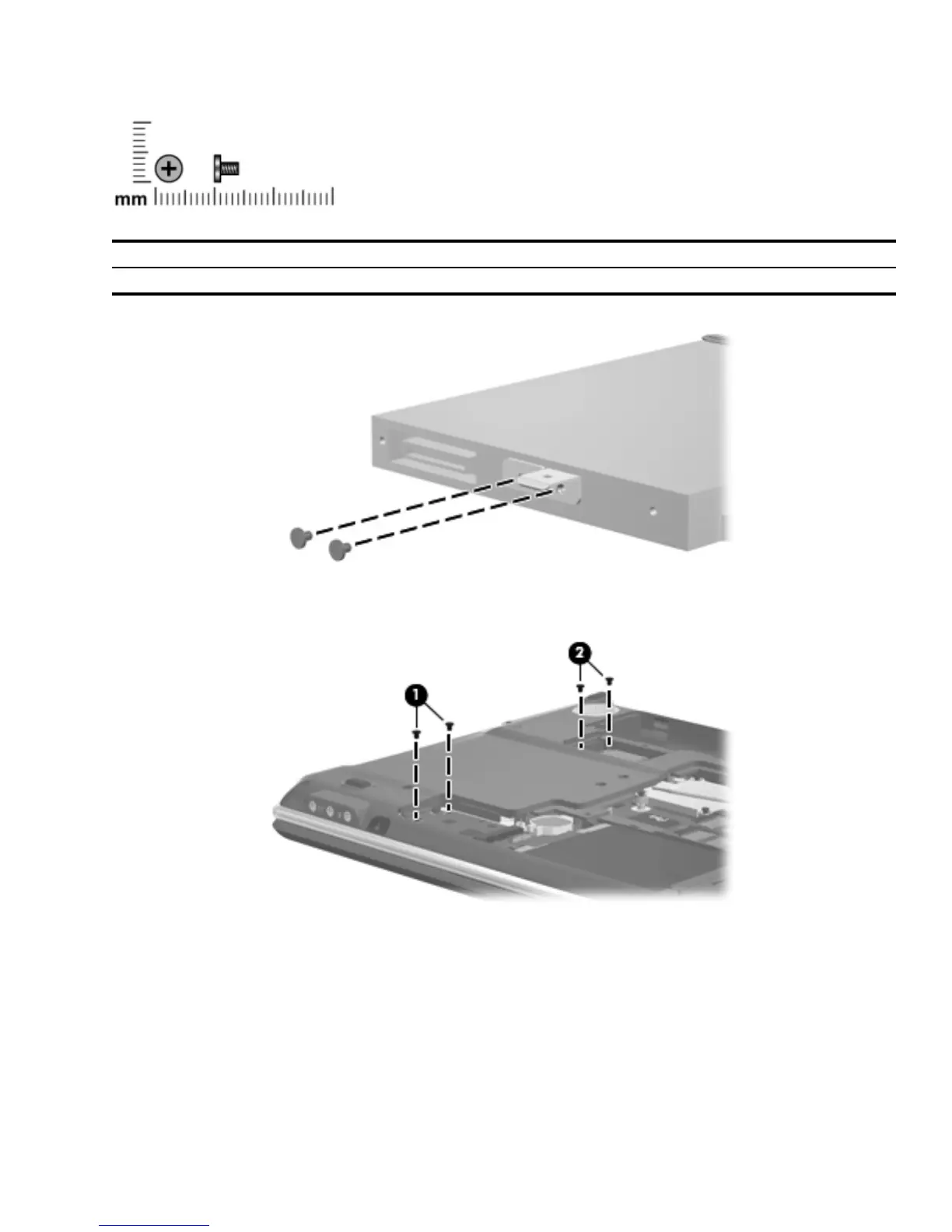 mm

1

2