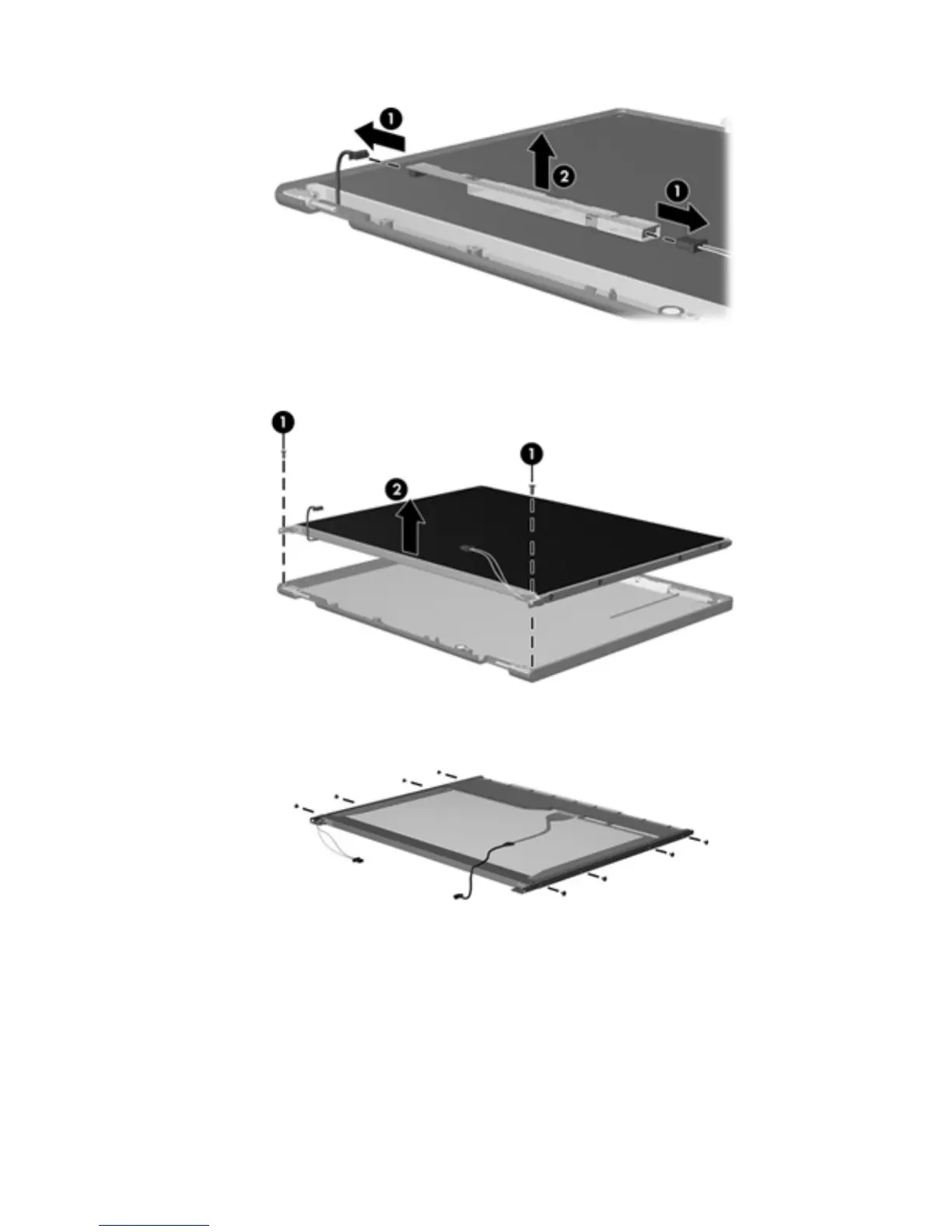 1
2
1
1
1
2