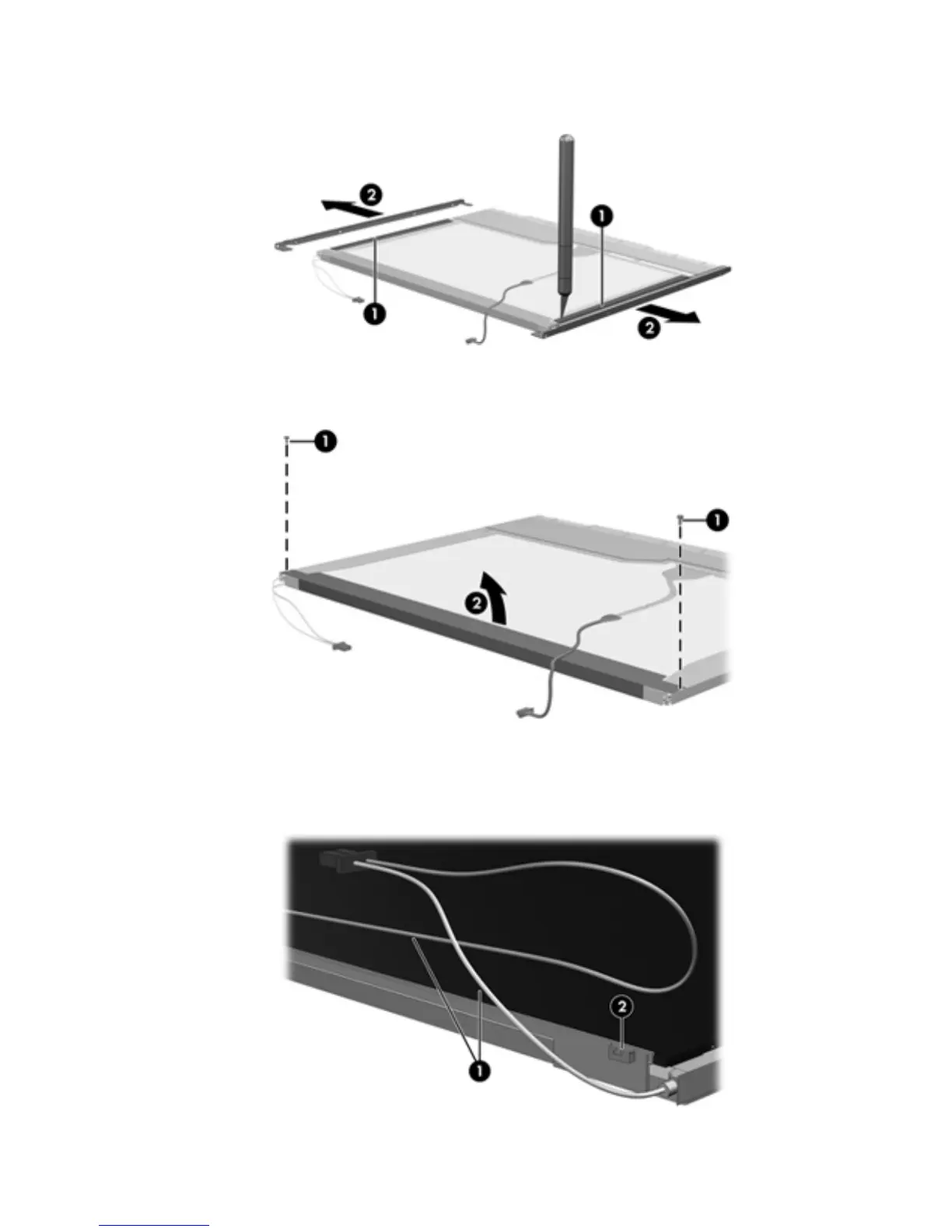 2
1
1
2

1
1
2

2
1