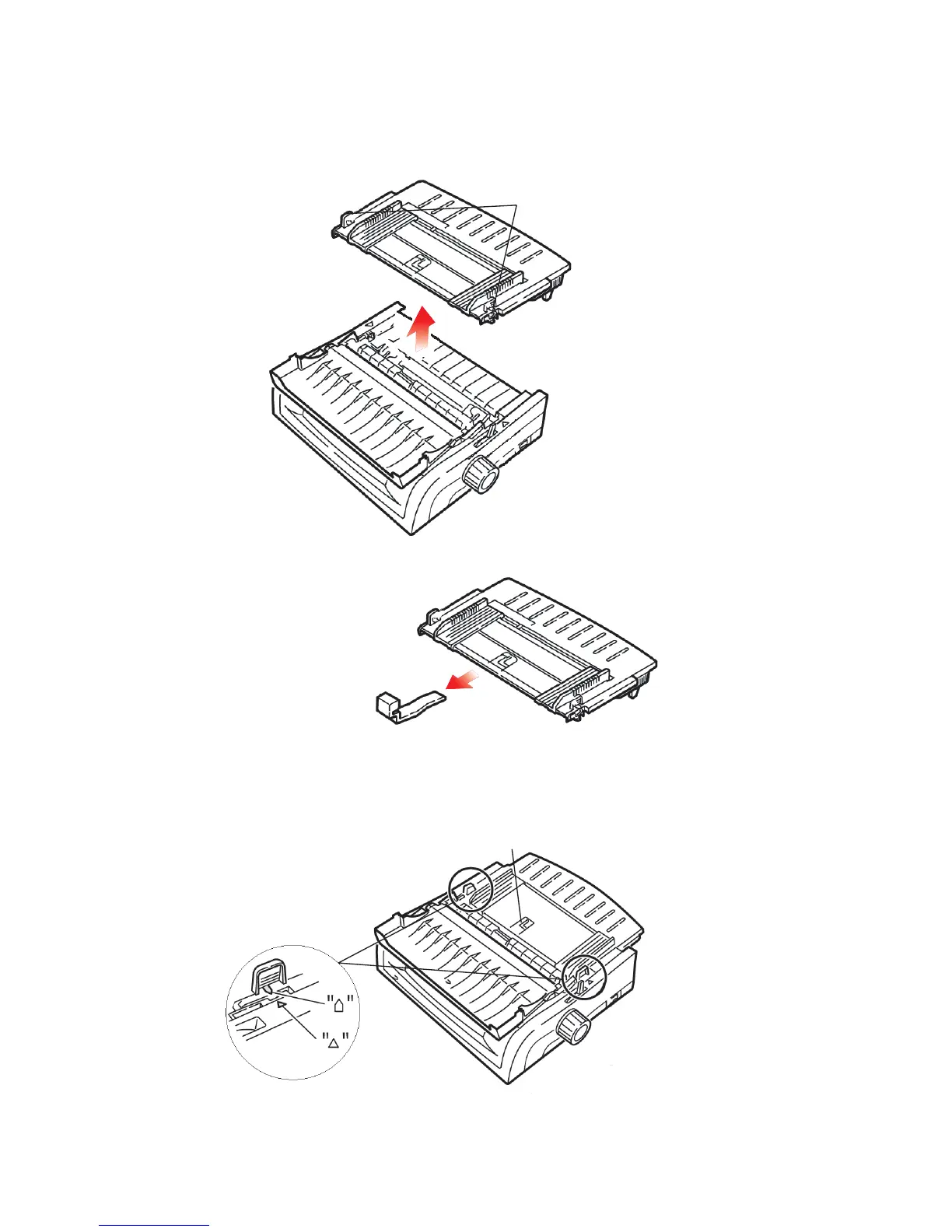 "⌂"

"△"