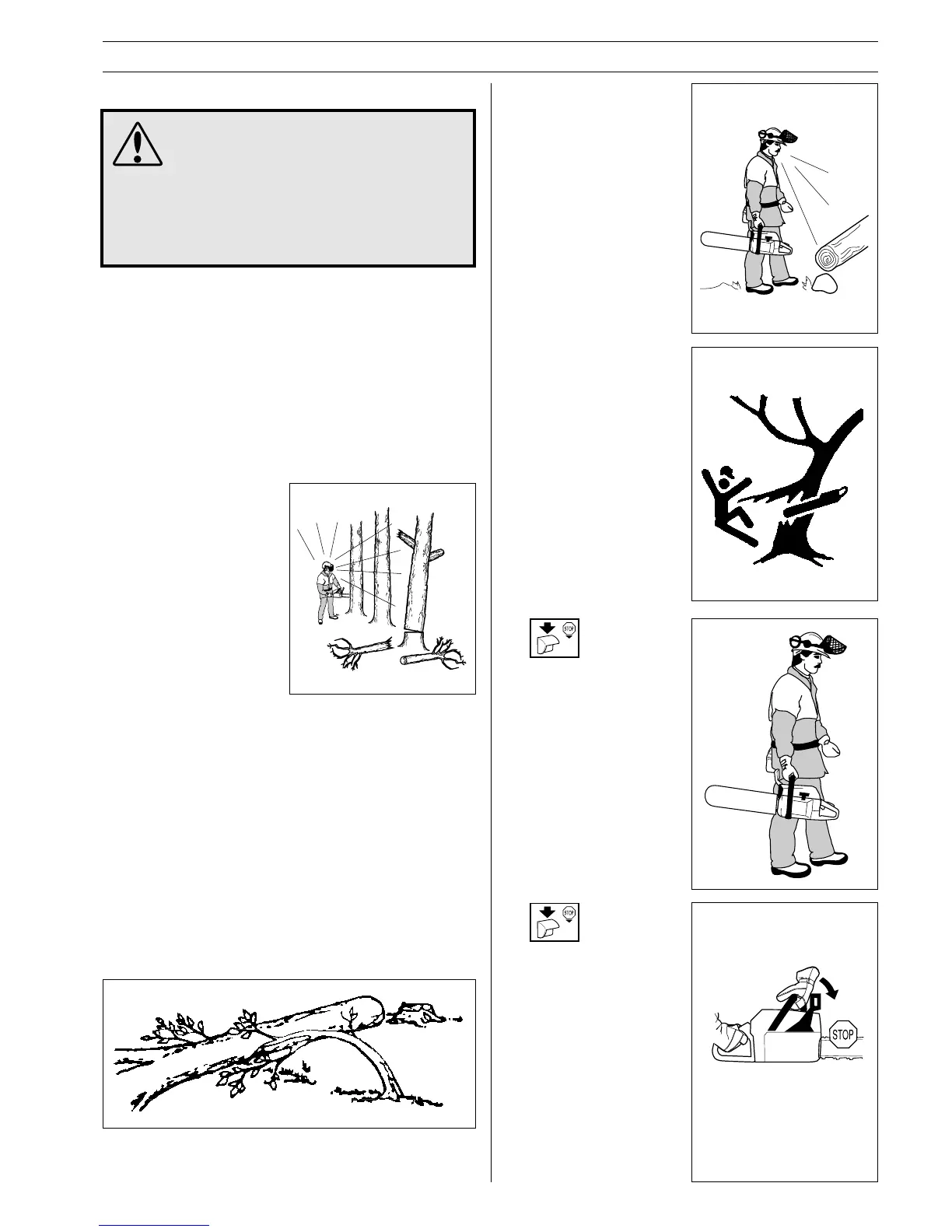 STOP

STOP

STOP