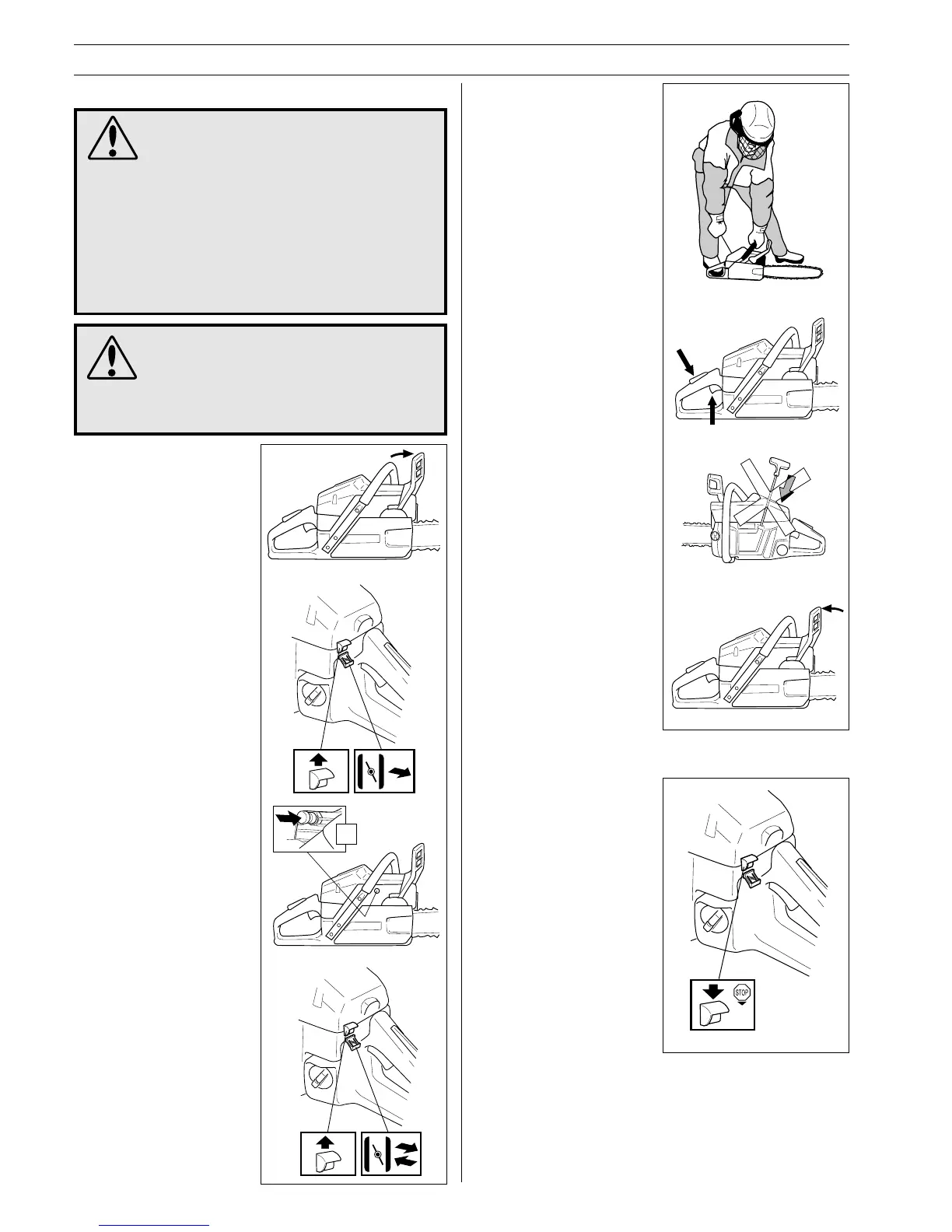 STOP