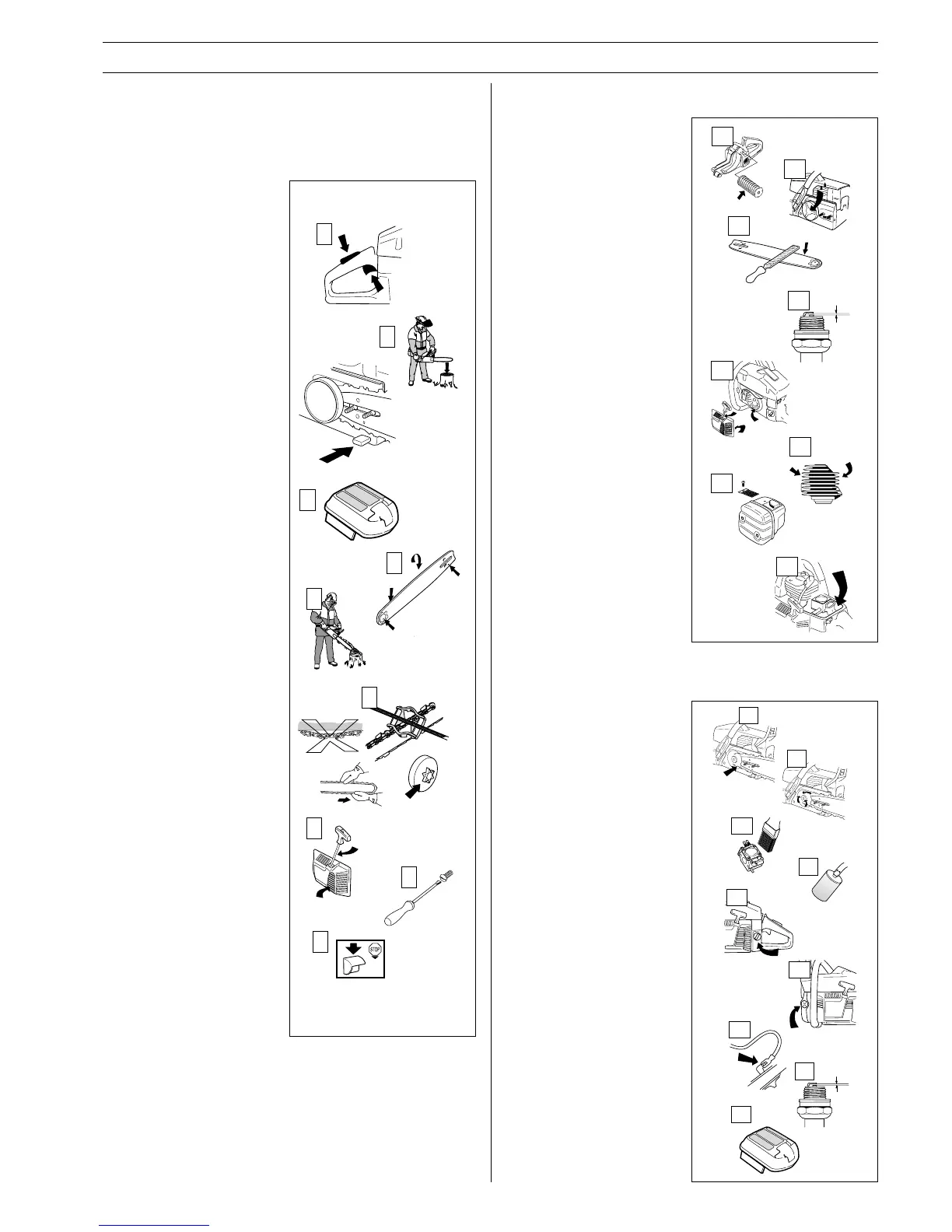 STOP