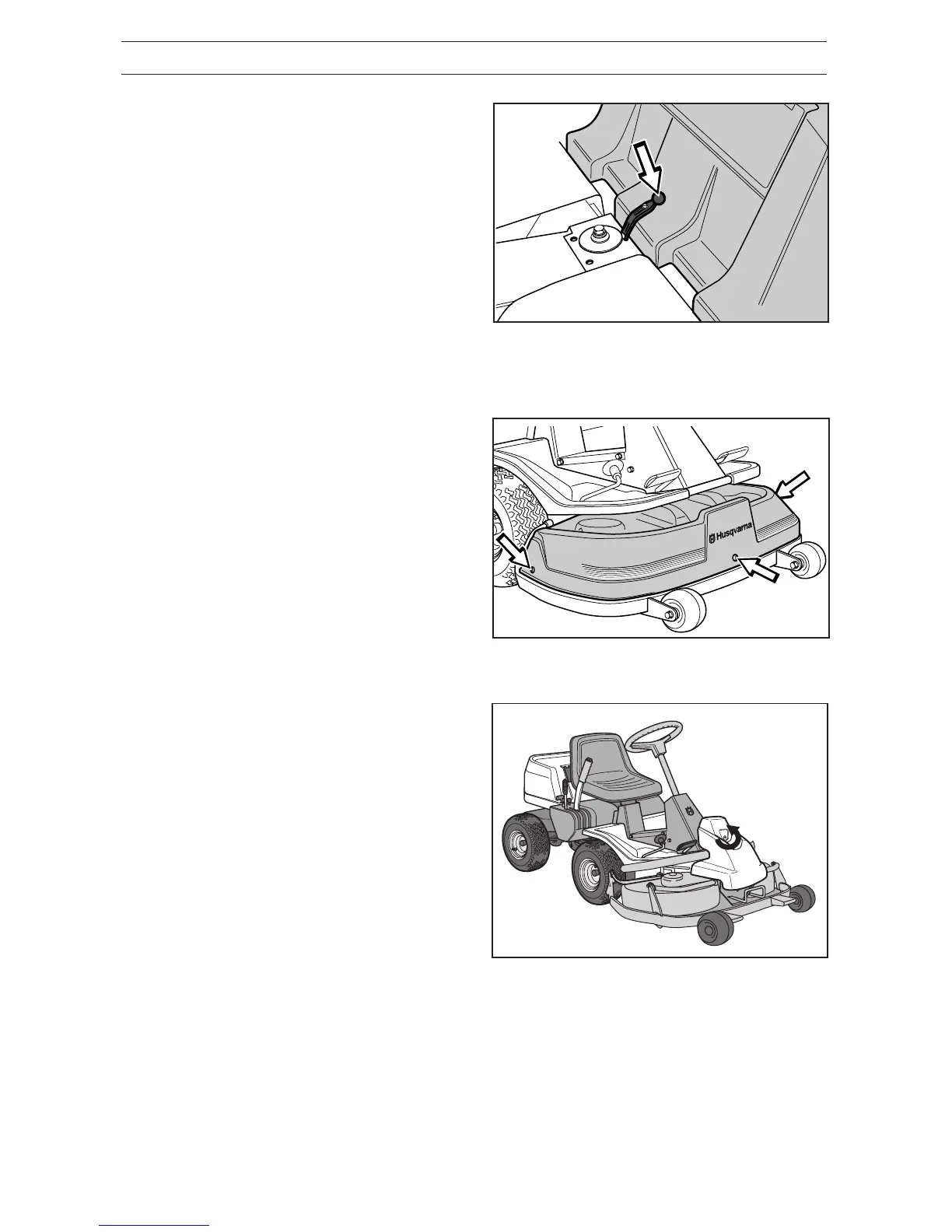 Husqvarna