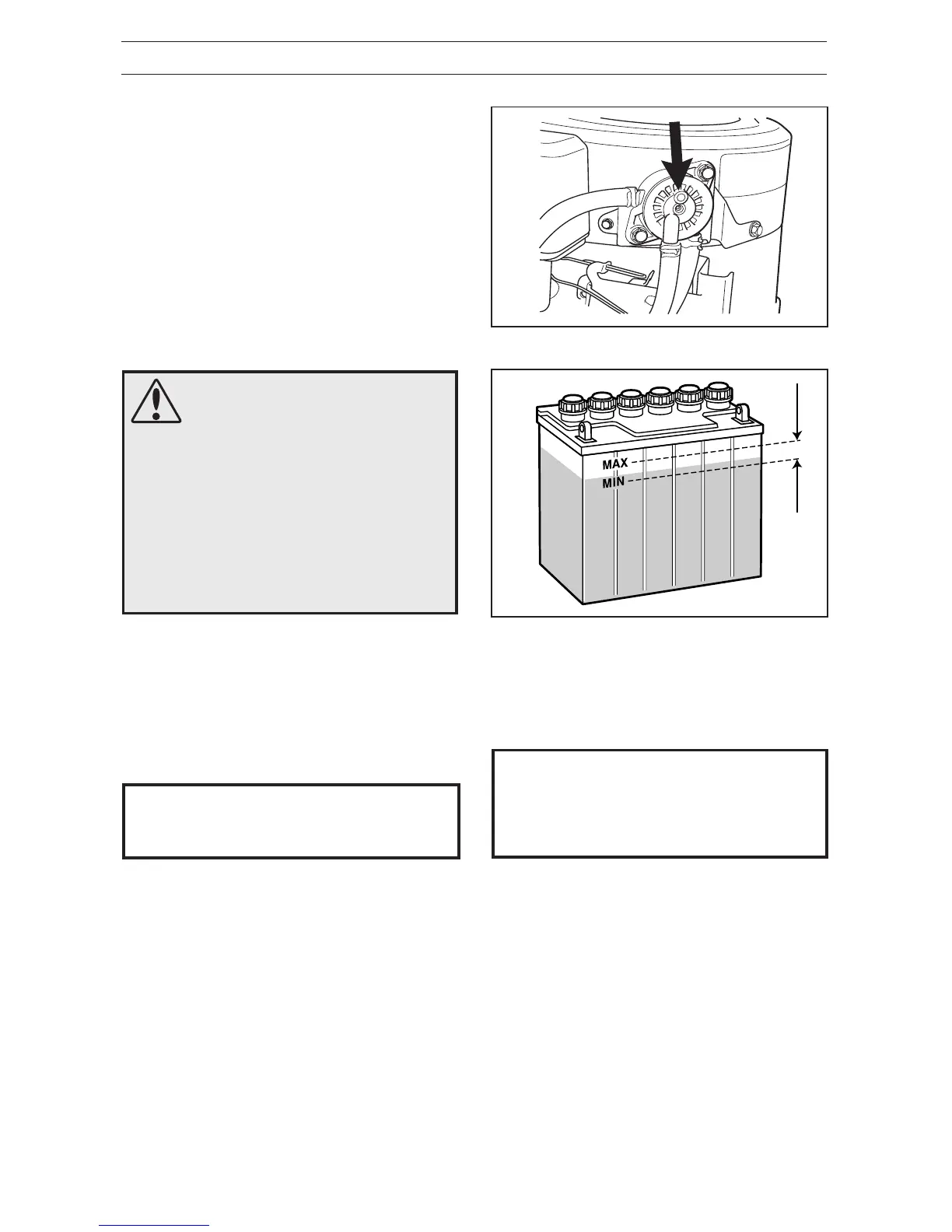 MAX
MIN