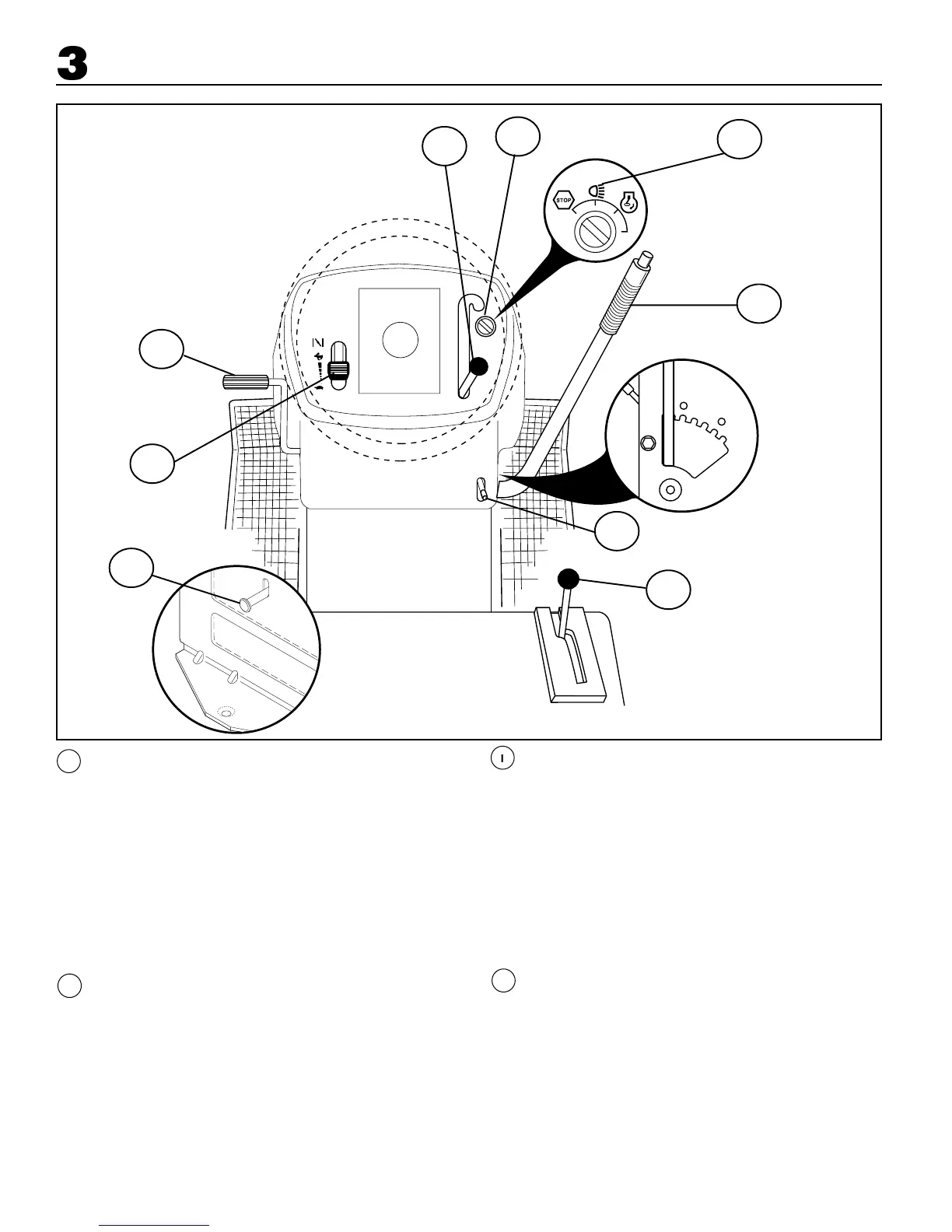 3

STOP

I