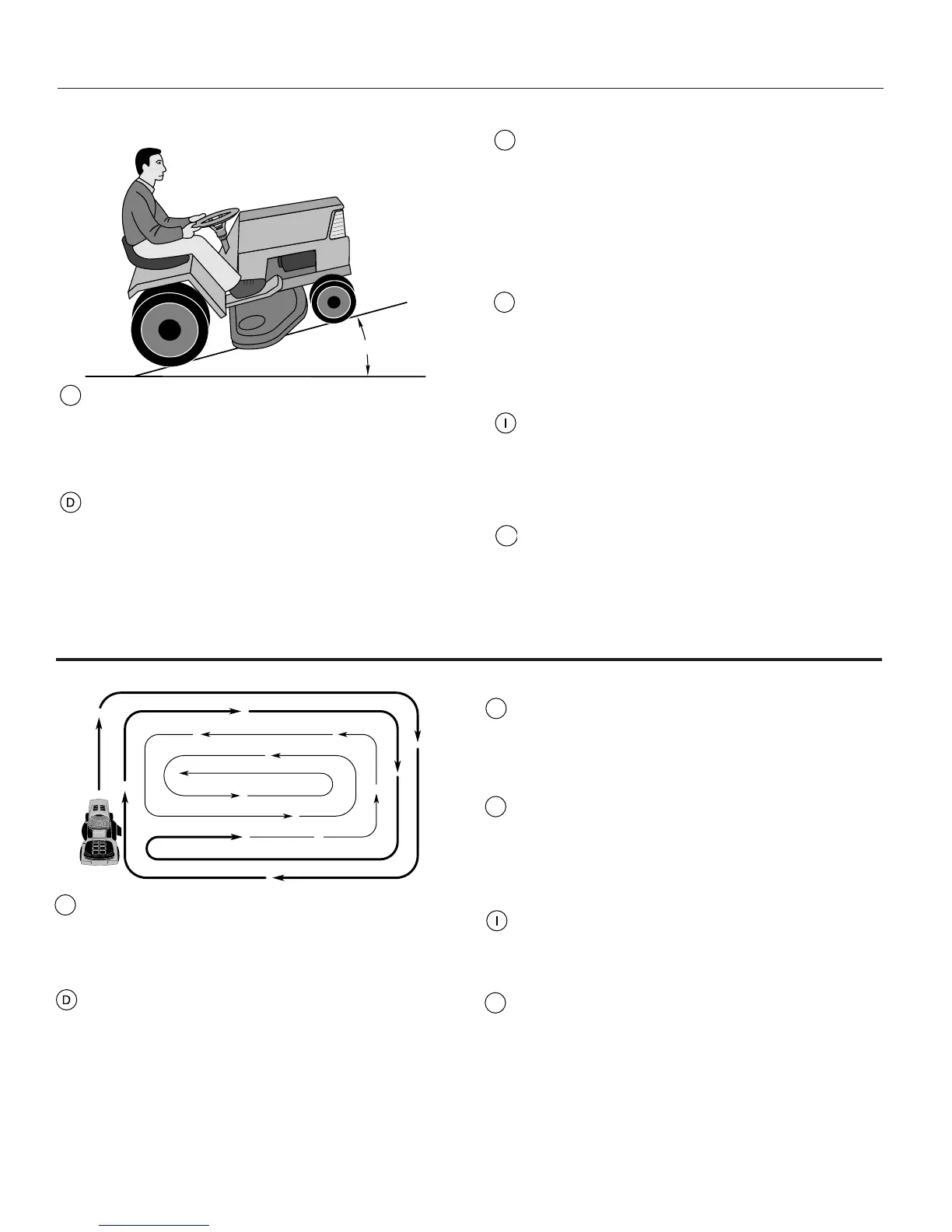 D

I

D

I