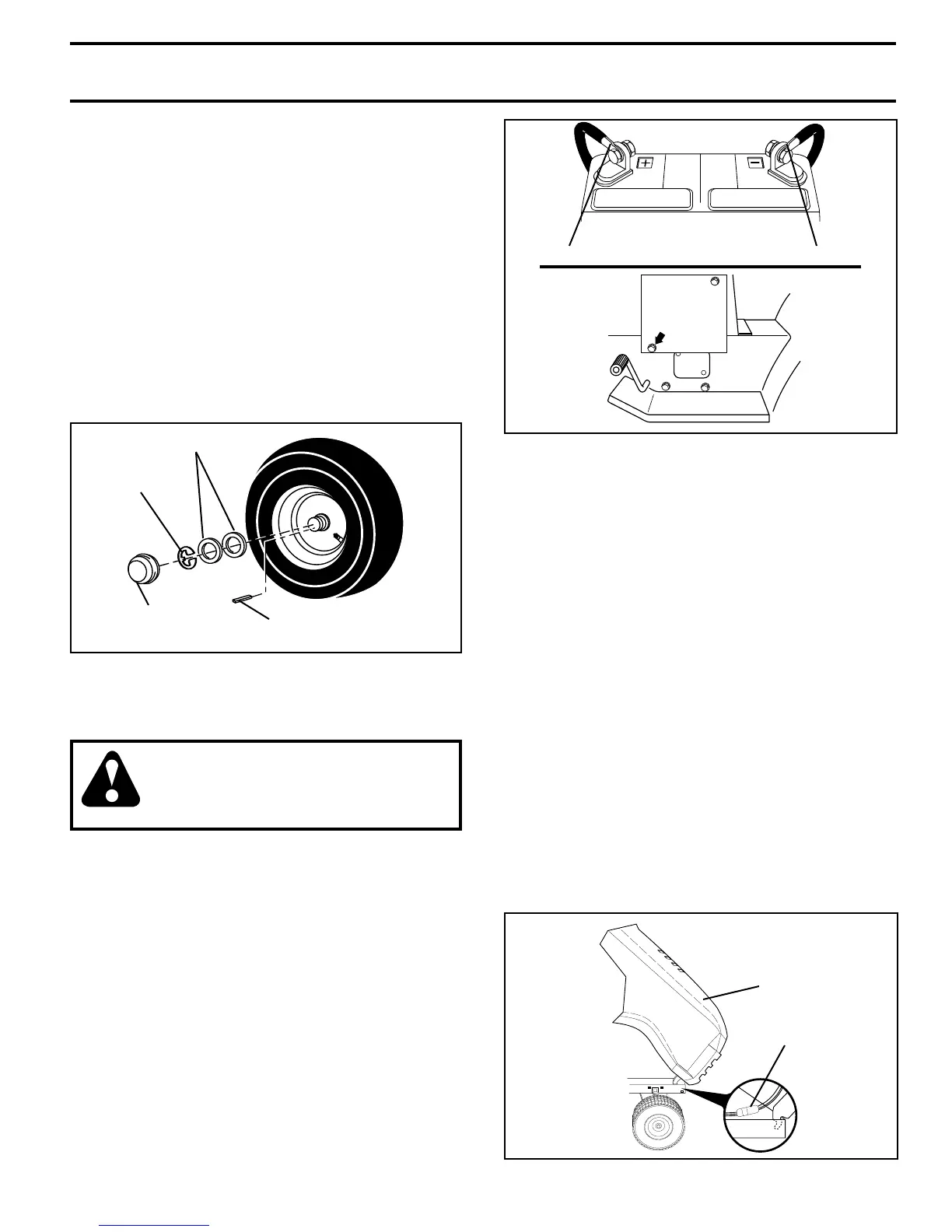 +
−