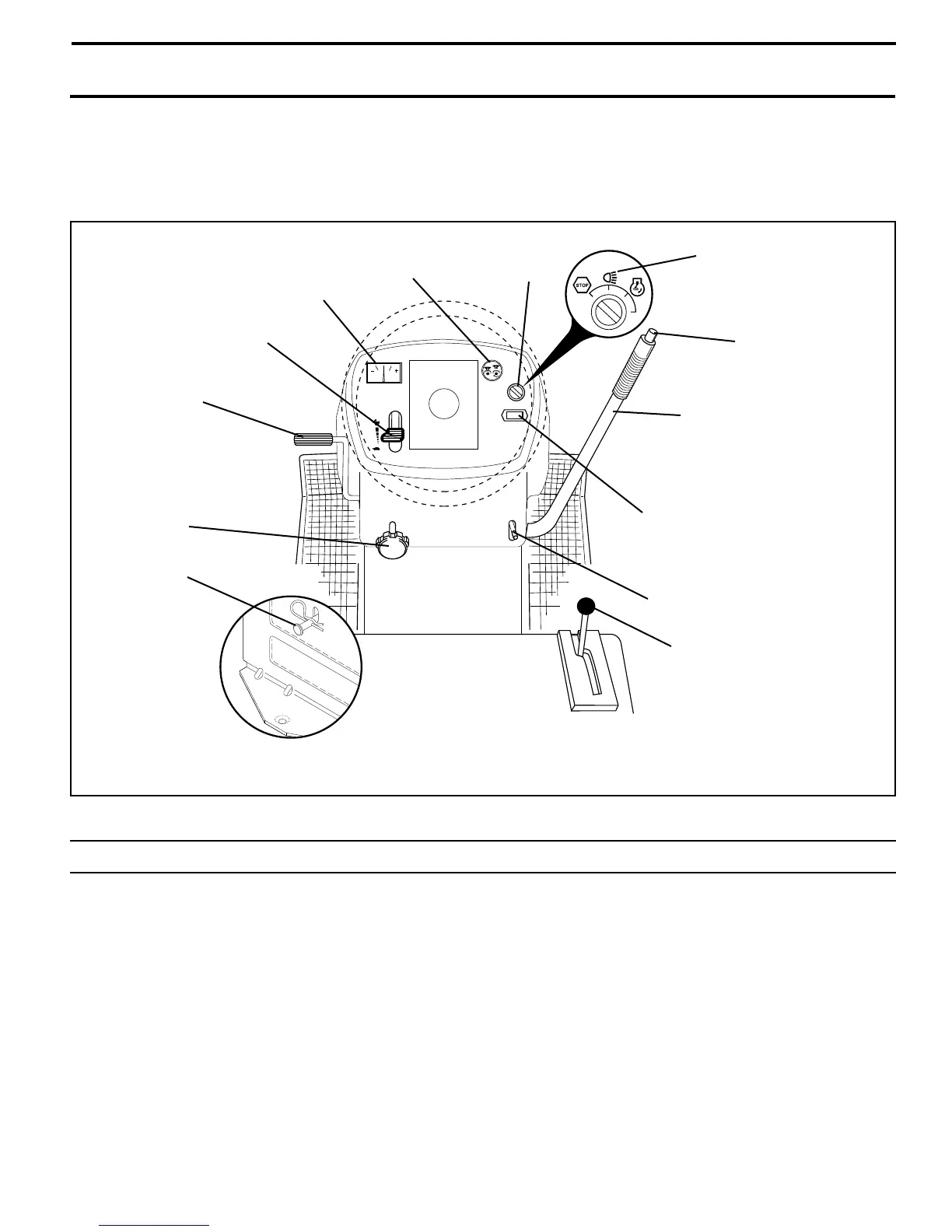 STOP