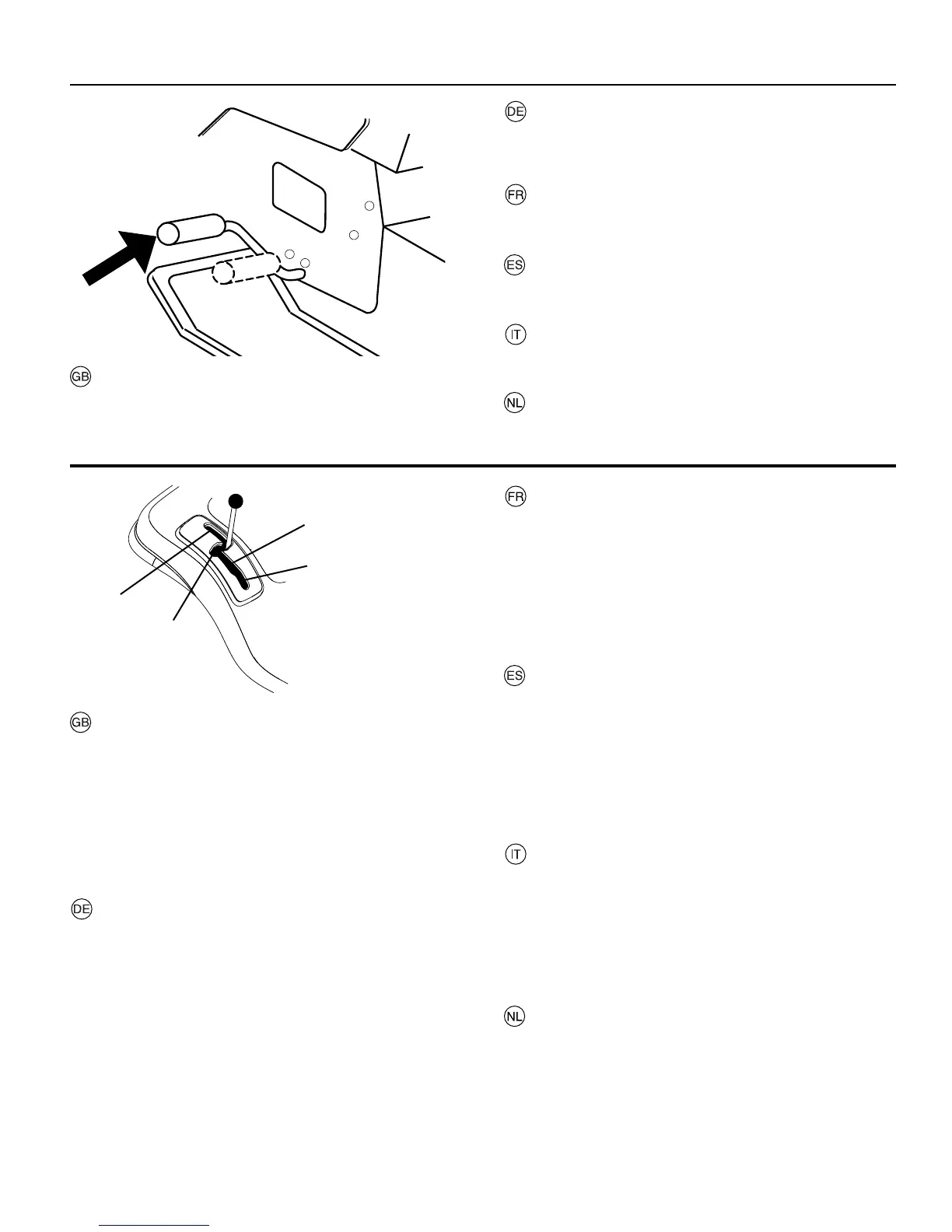 DE

FR

ES

IT

GB

NL

FR

ES

GB

IT

DE

NL