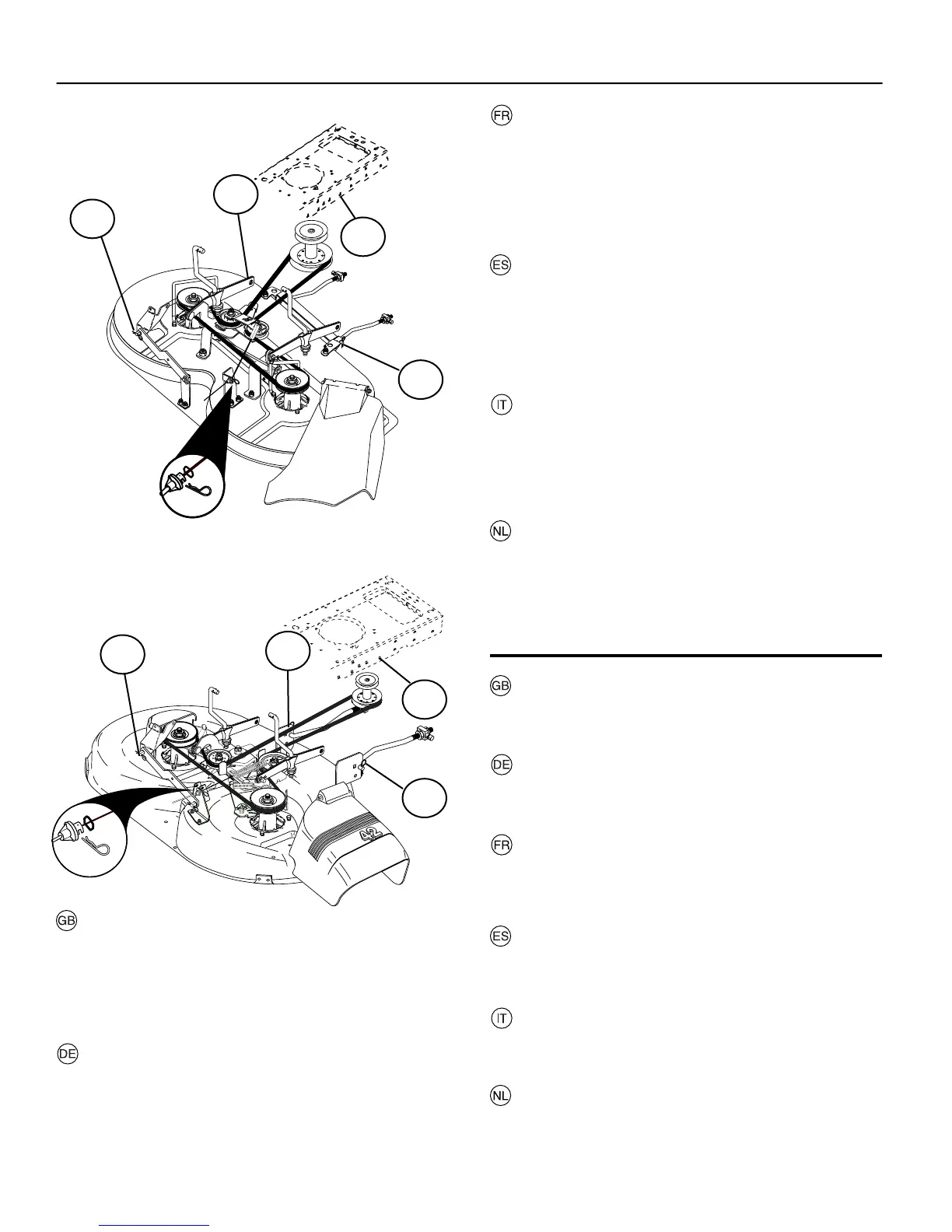 FR

ES

IT

NL

42

GB

DE

GB

DE

FR

ES

IT

NL