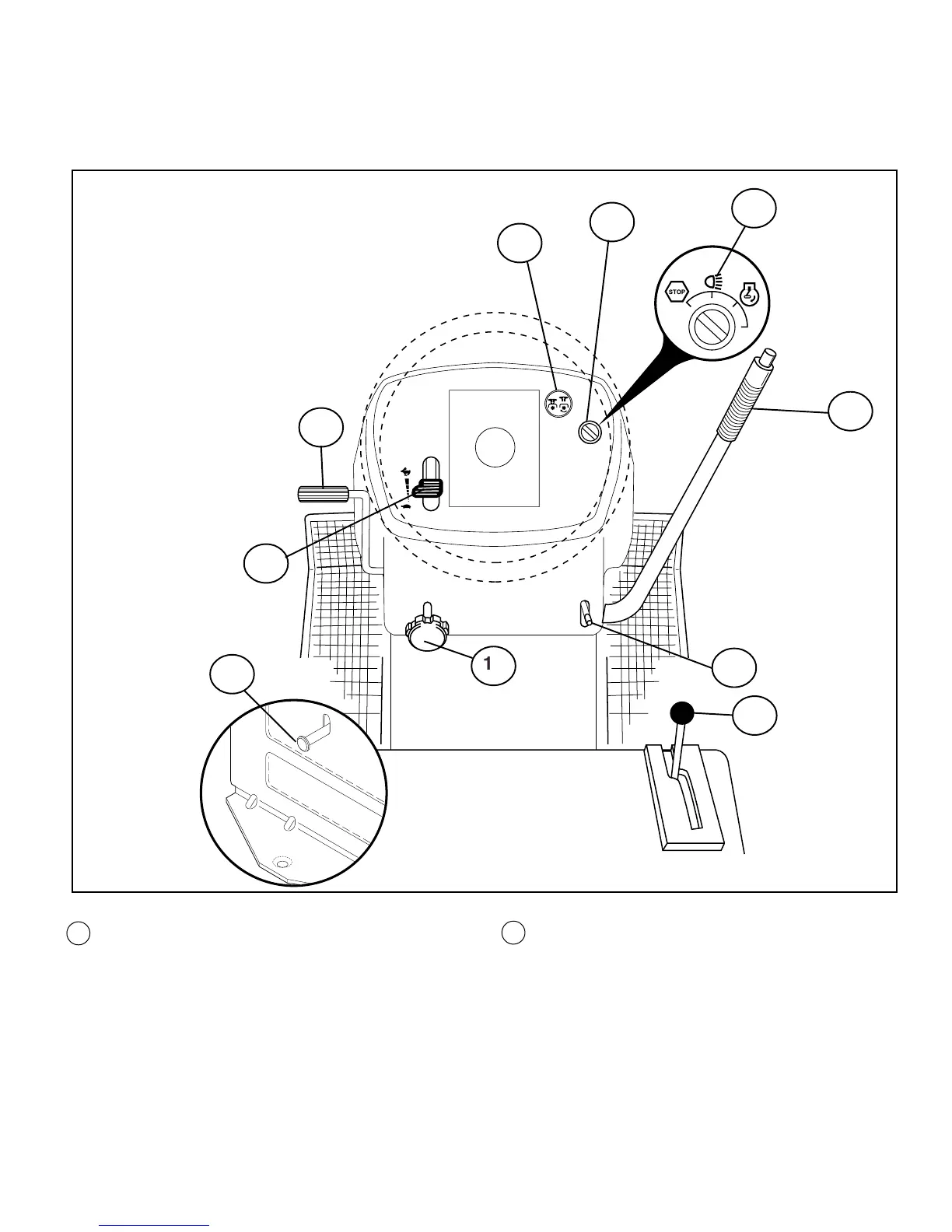 STOP

1