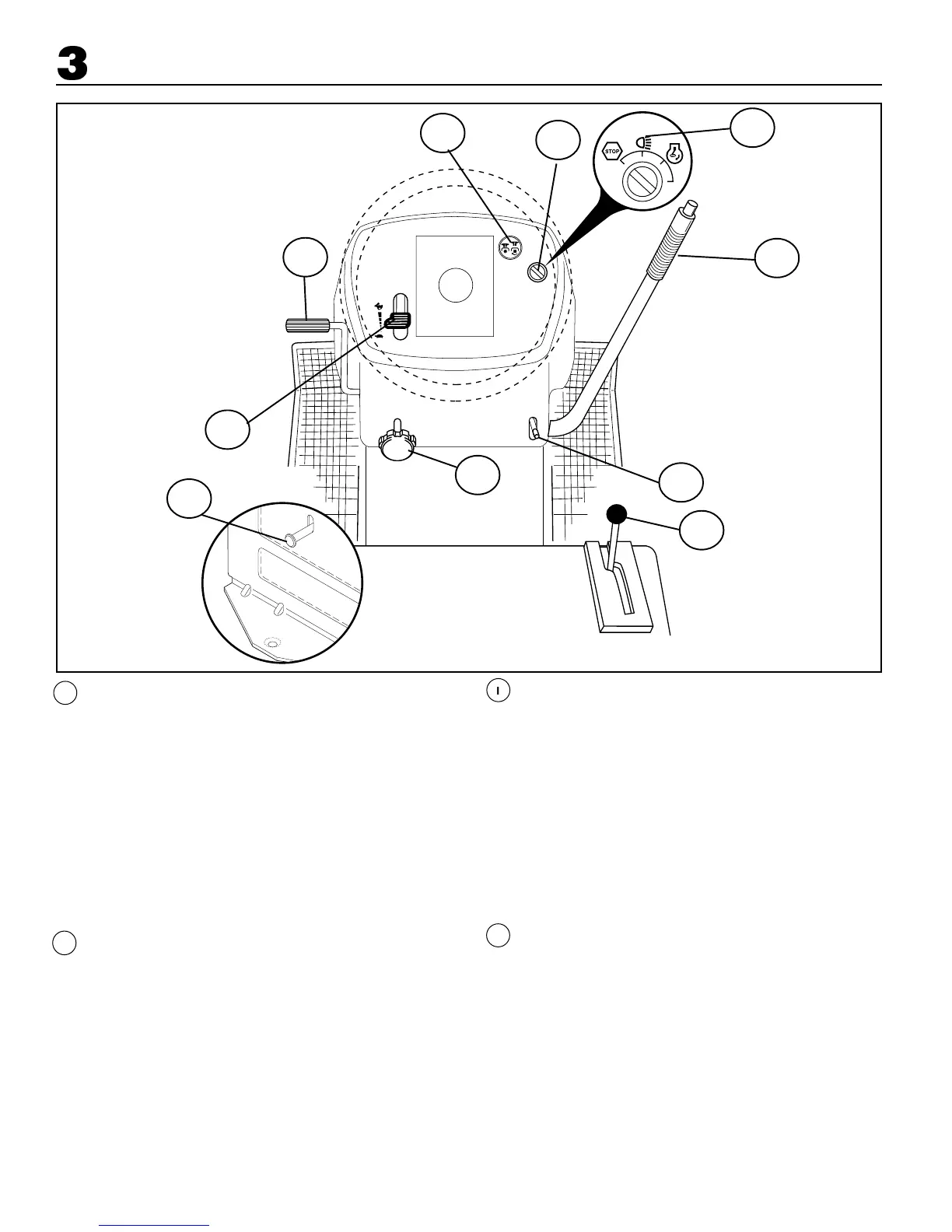 3

STOP

I