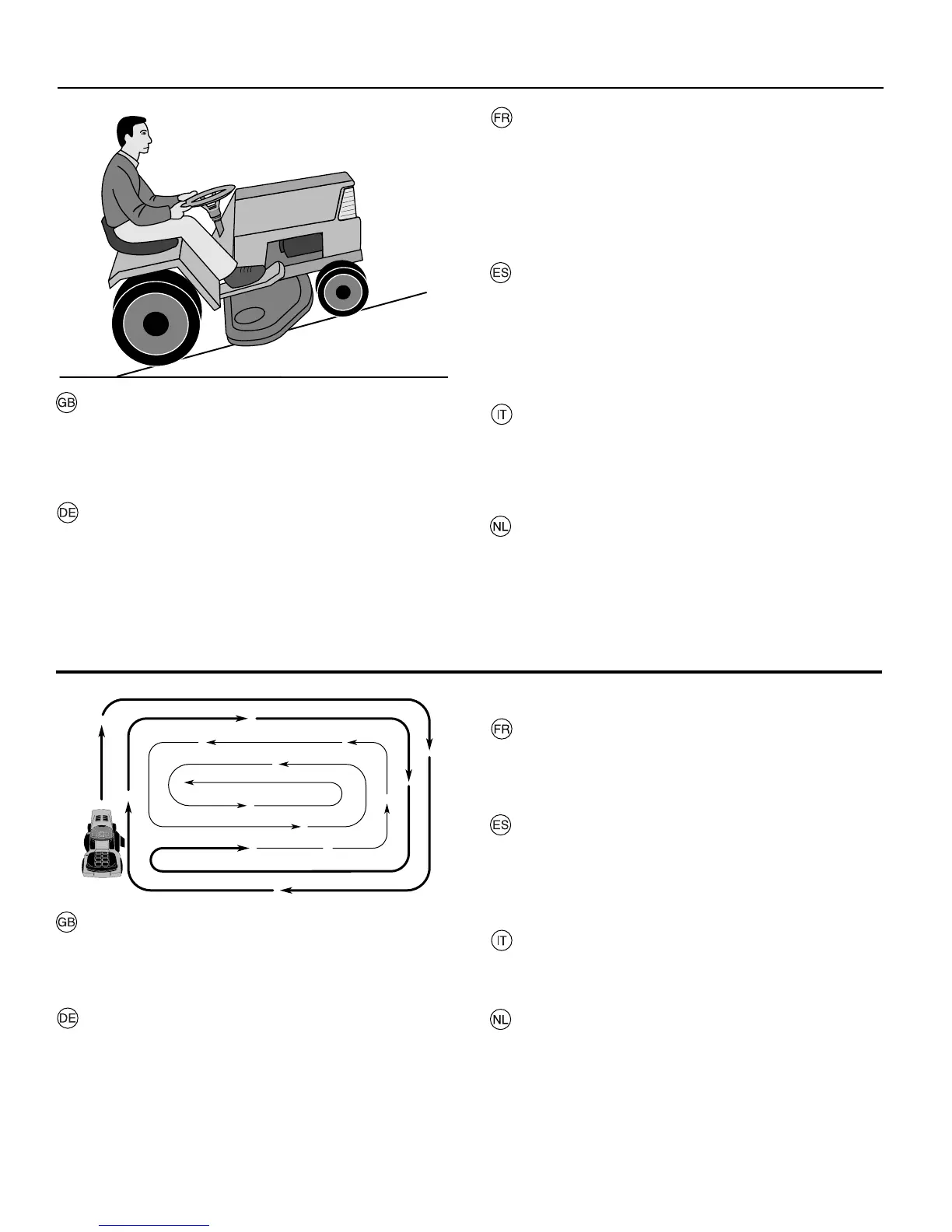 FR

ES

GB

IT

DE

NL

FR

ES

GB

IT

DE

NL