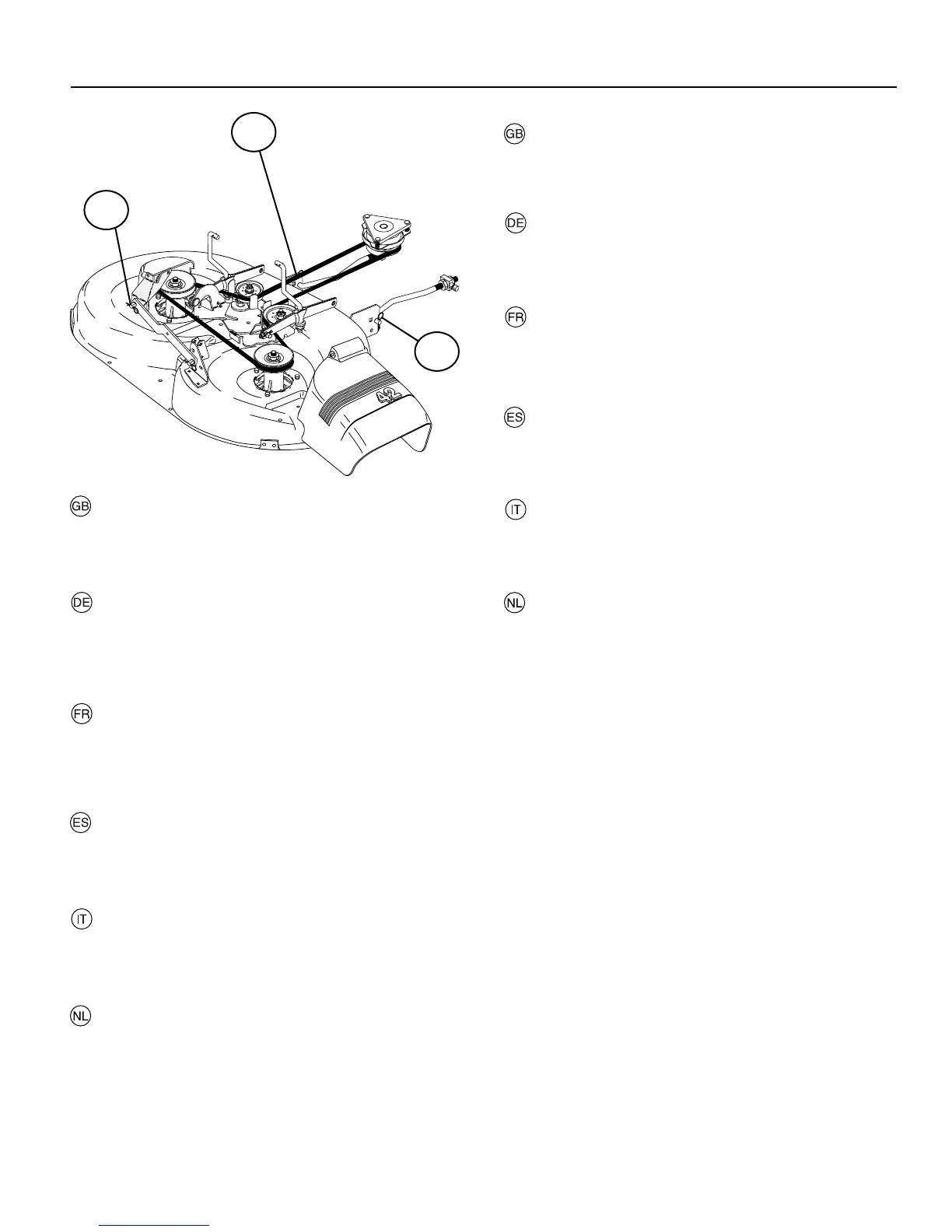 42

GB

DE

FR

ES

IT

NL

GB

DE

FR

ES

IT

NL