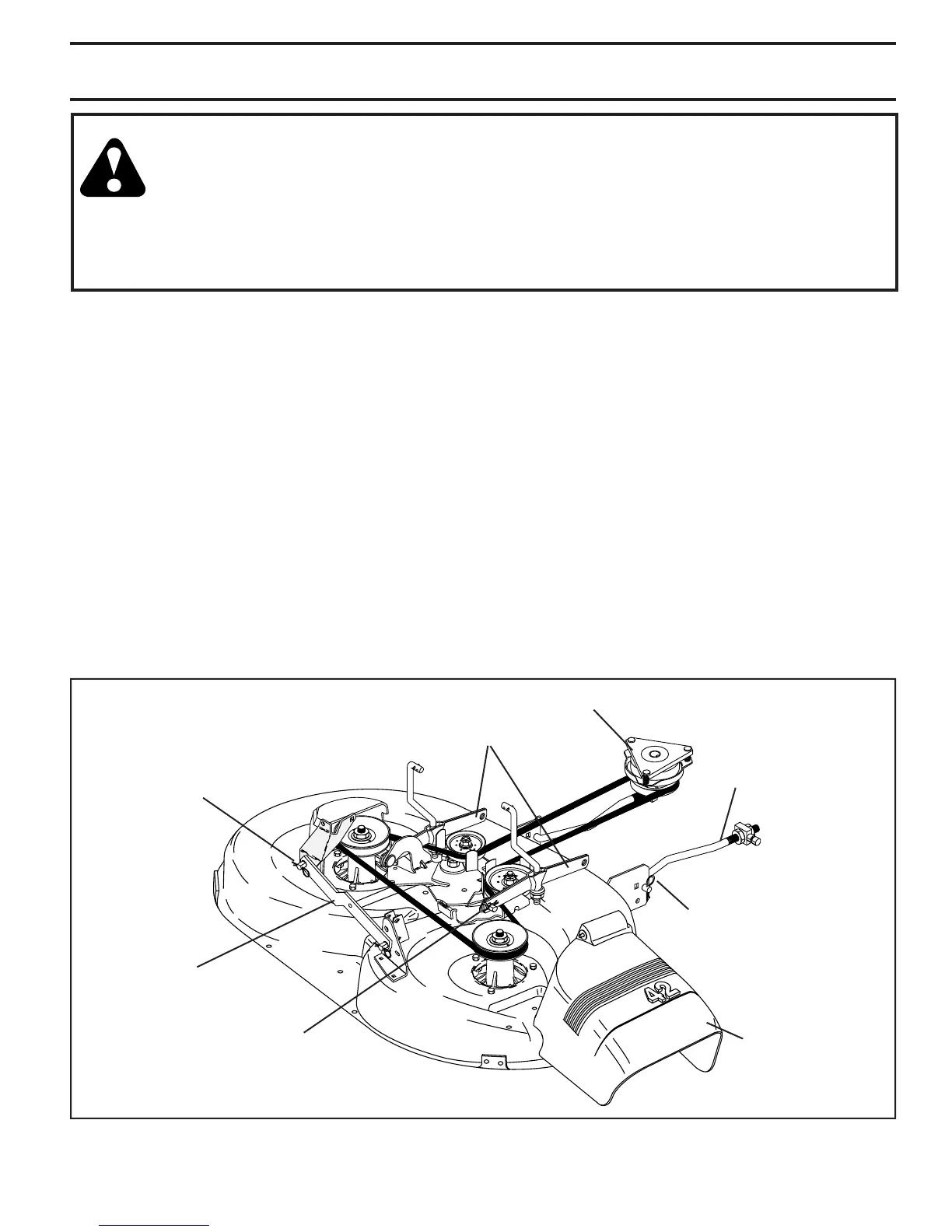 42