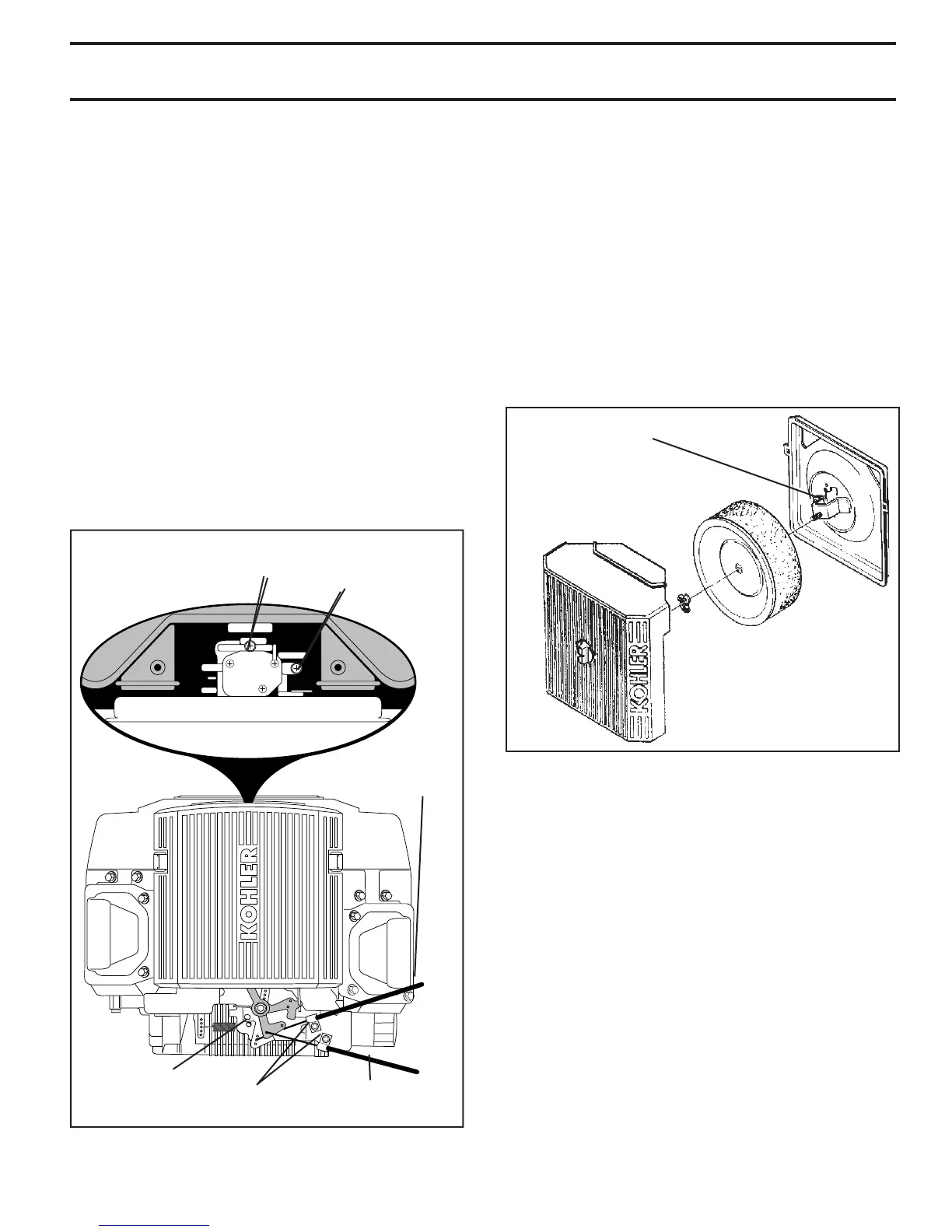 KOHLER

KOHLER