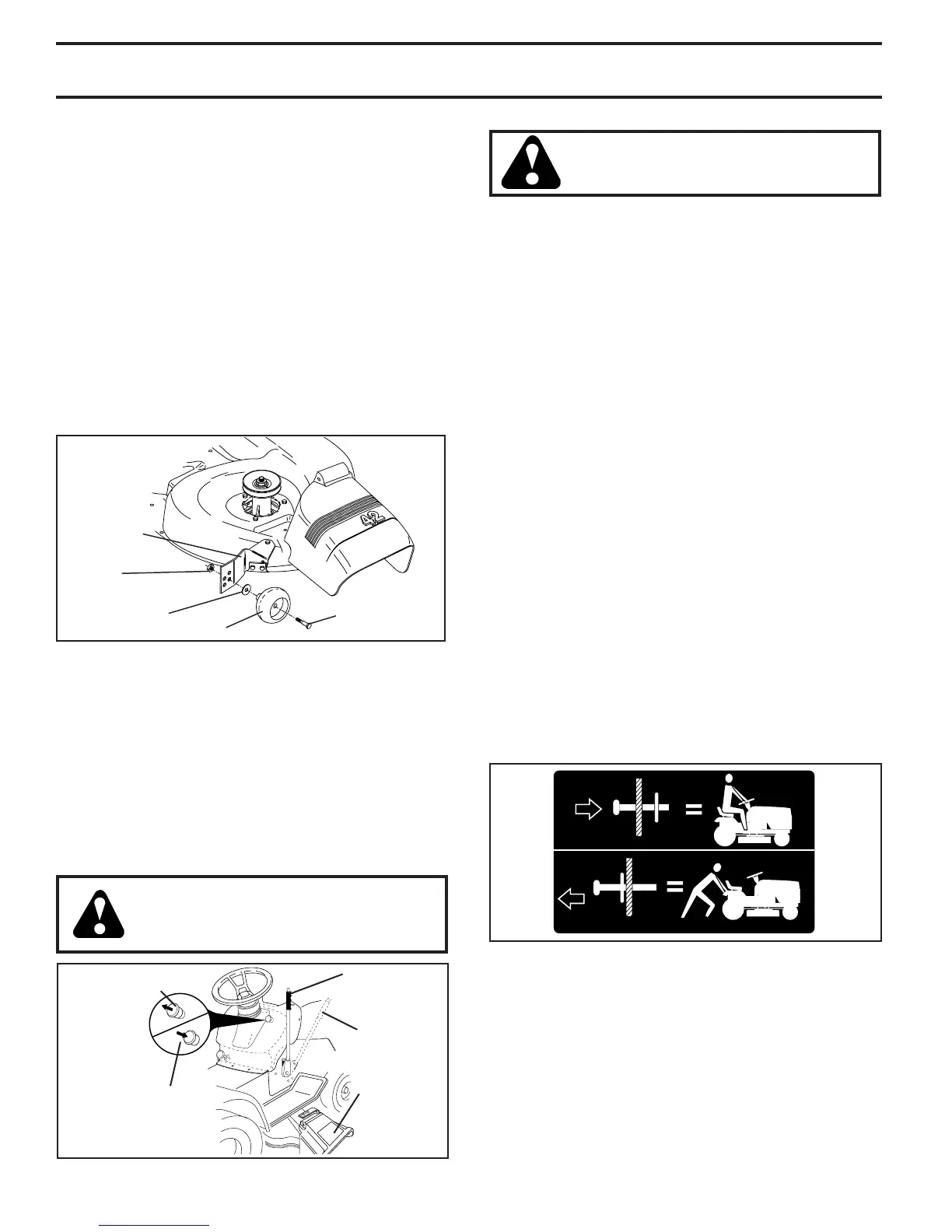 42