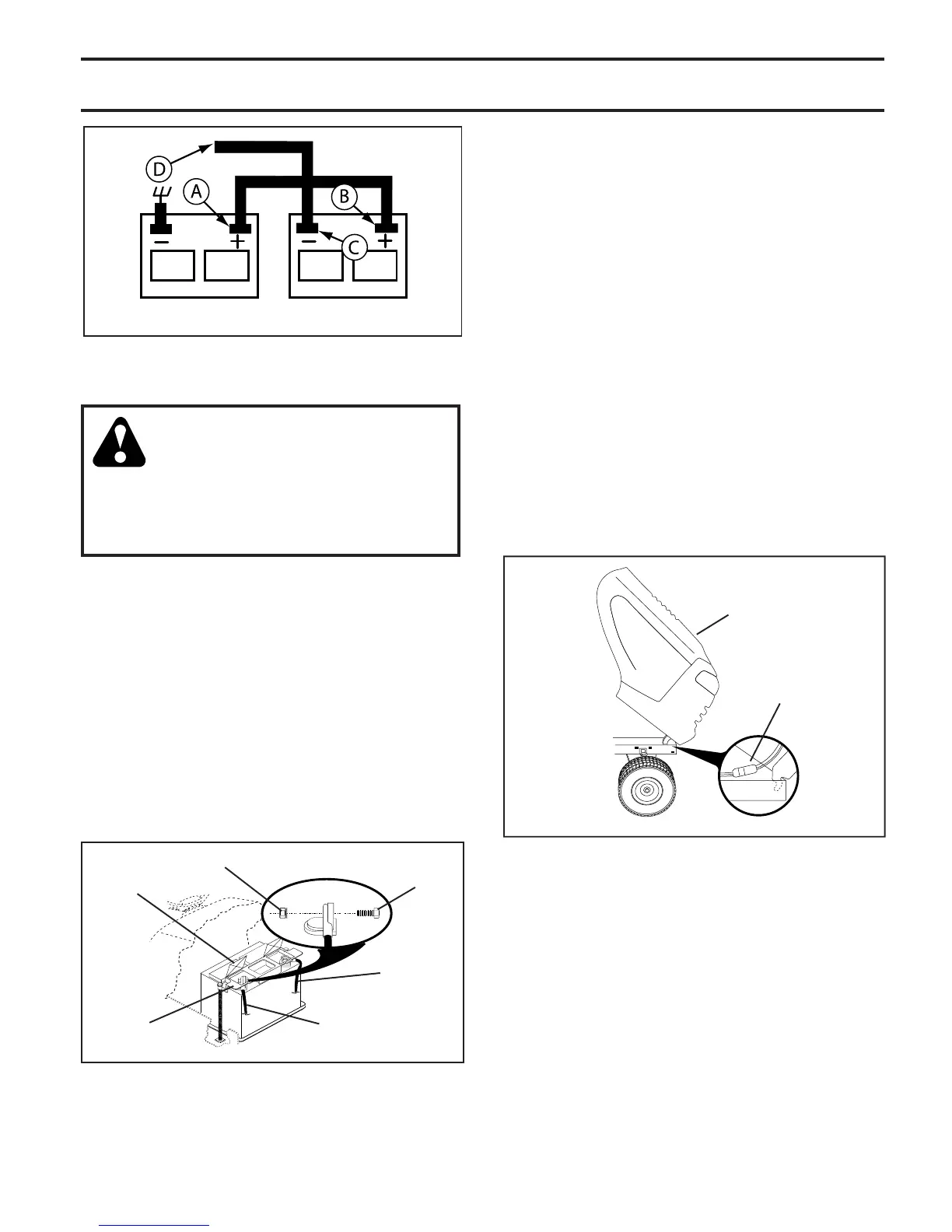 D

A

B

C

$-$ $+$ $-$ $+$