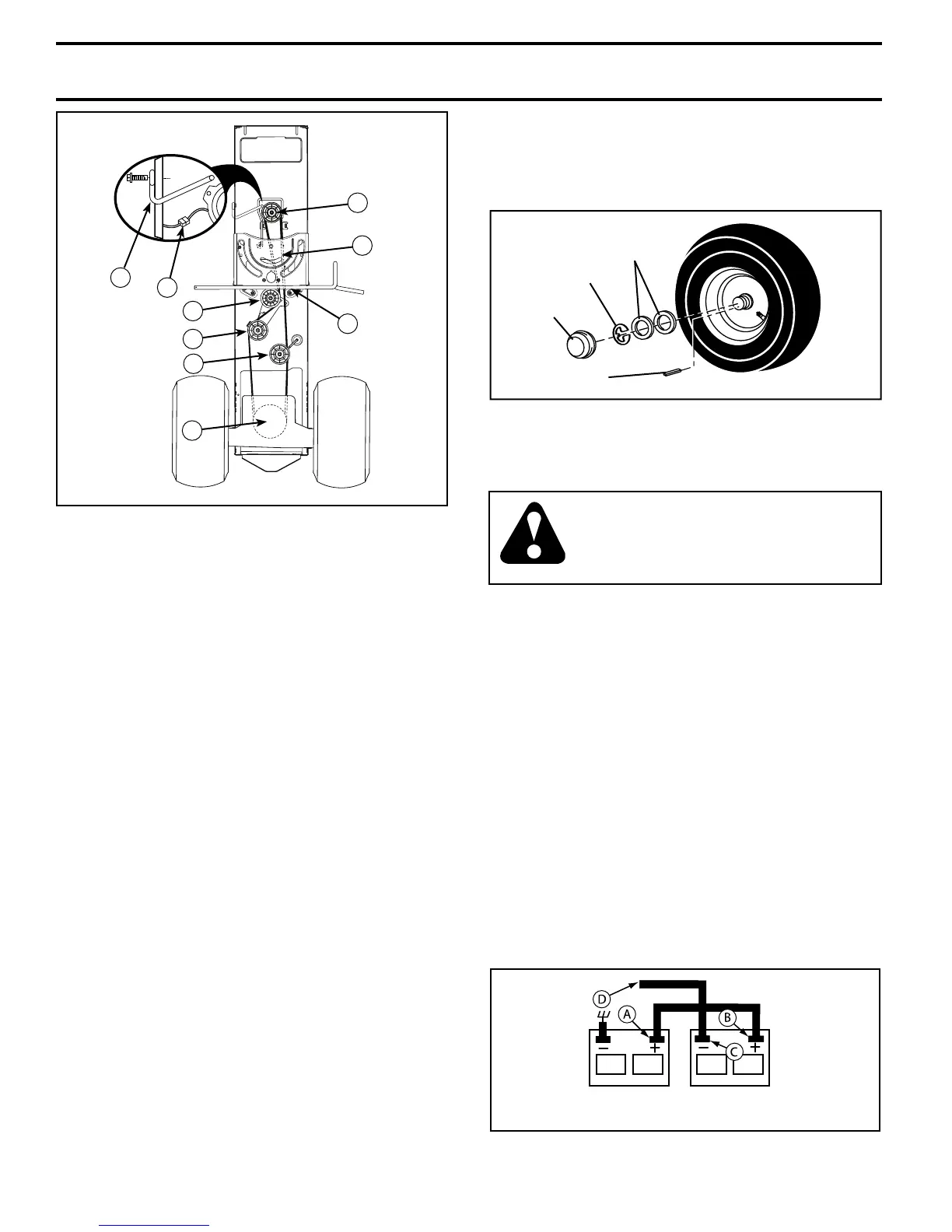 D

A

B

C