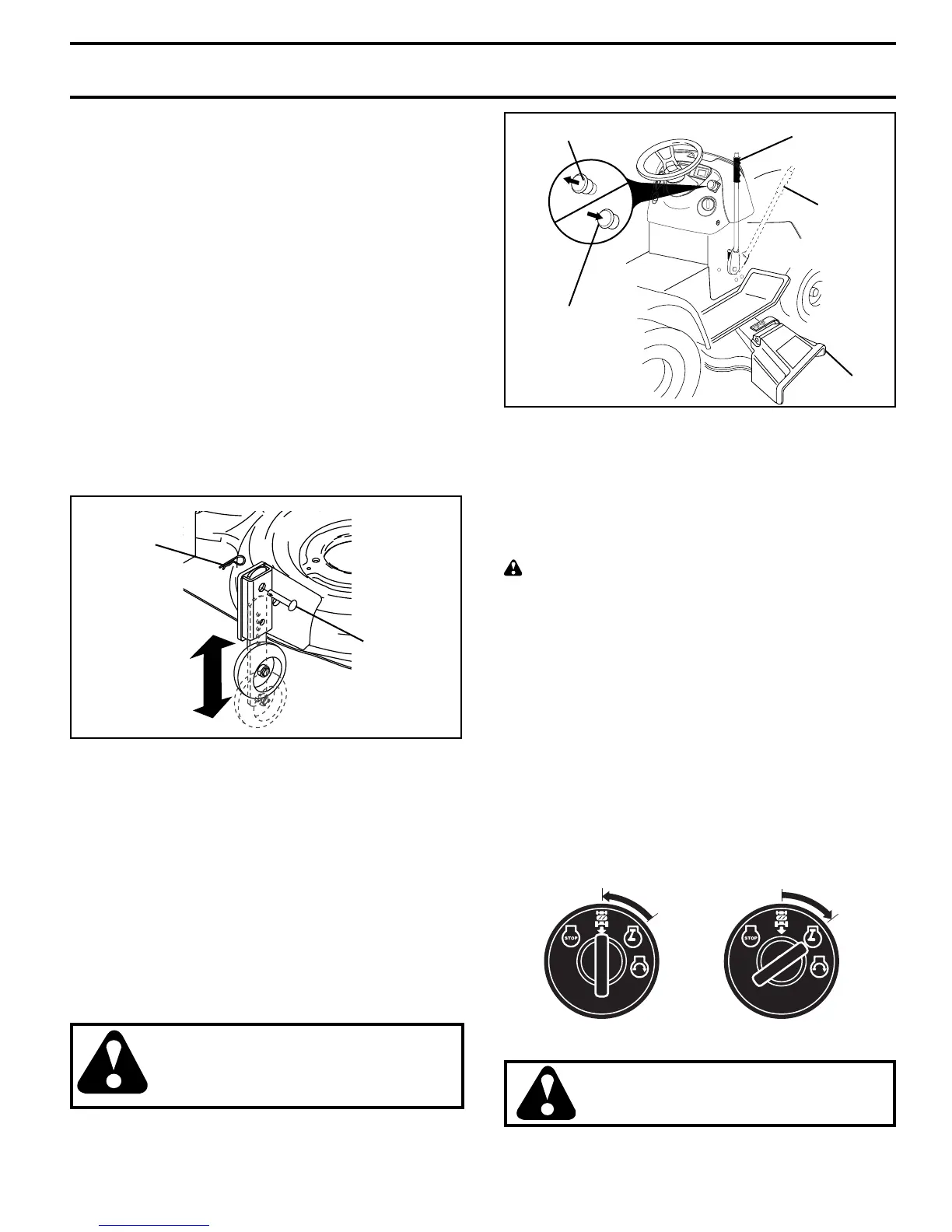 STOP

STOP