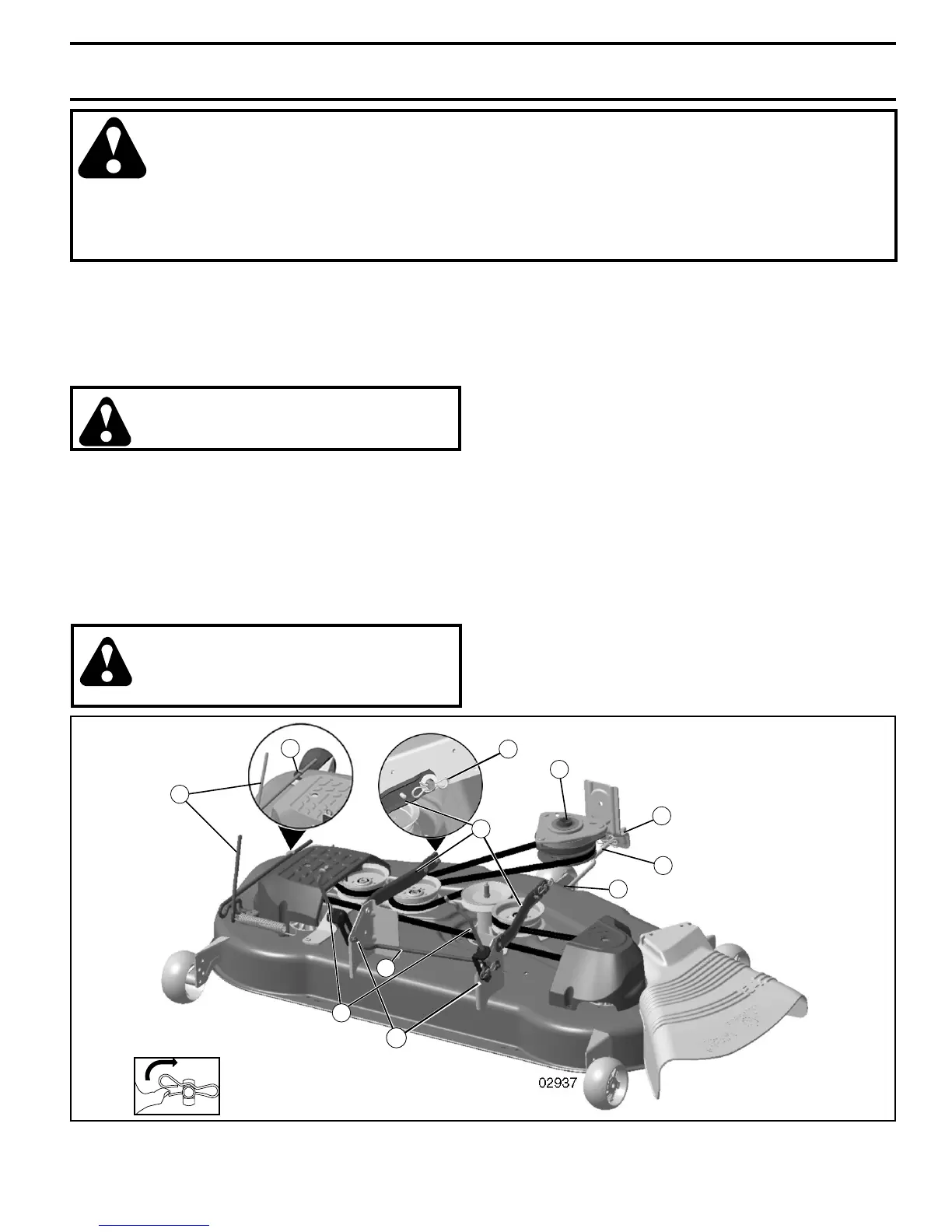 02937