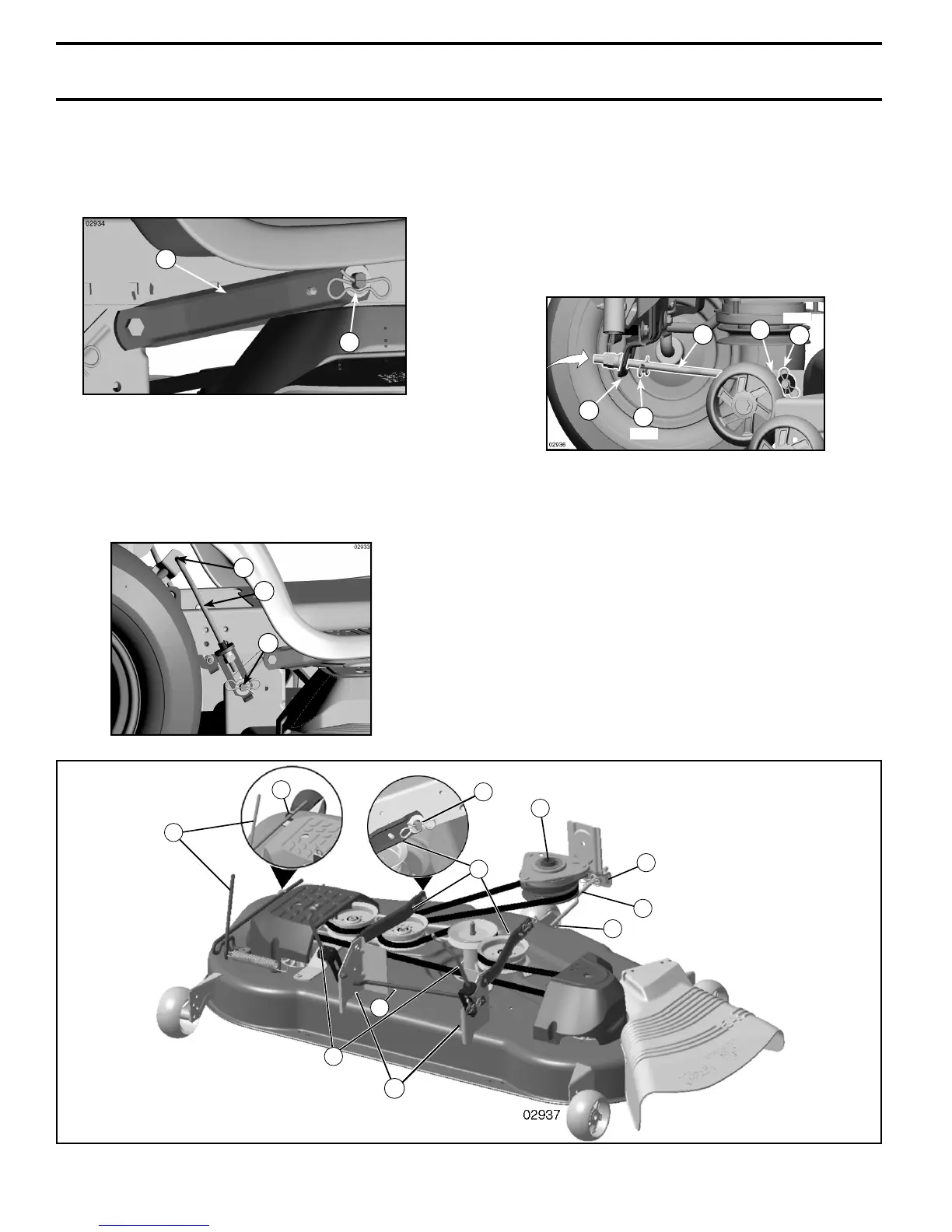 02934

02936

02933

02937