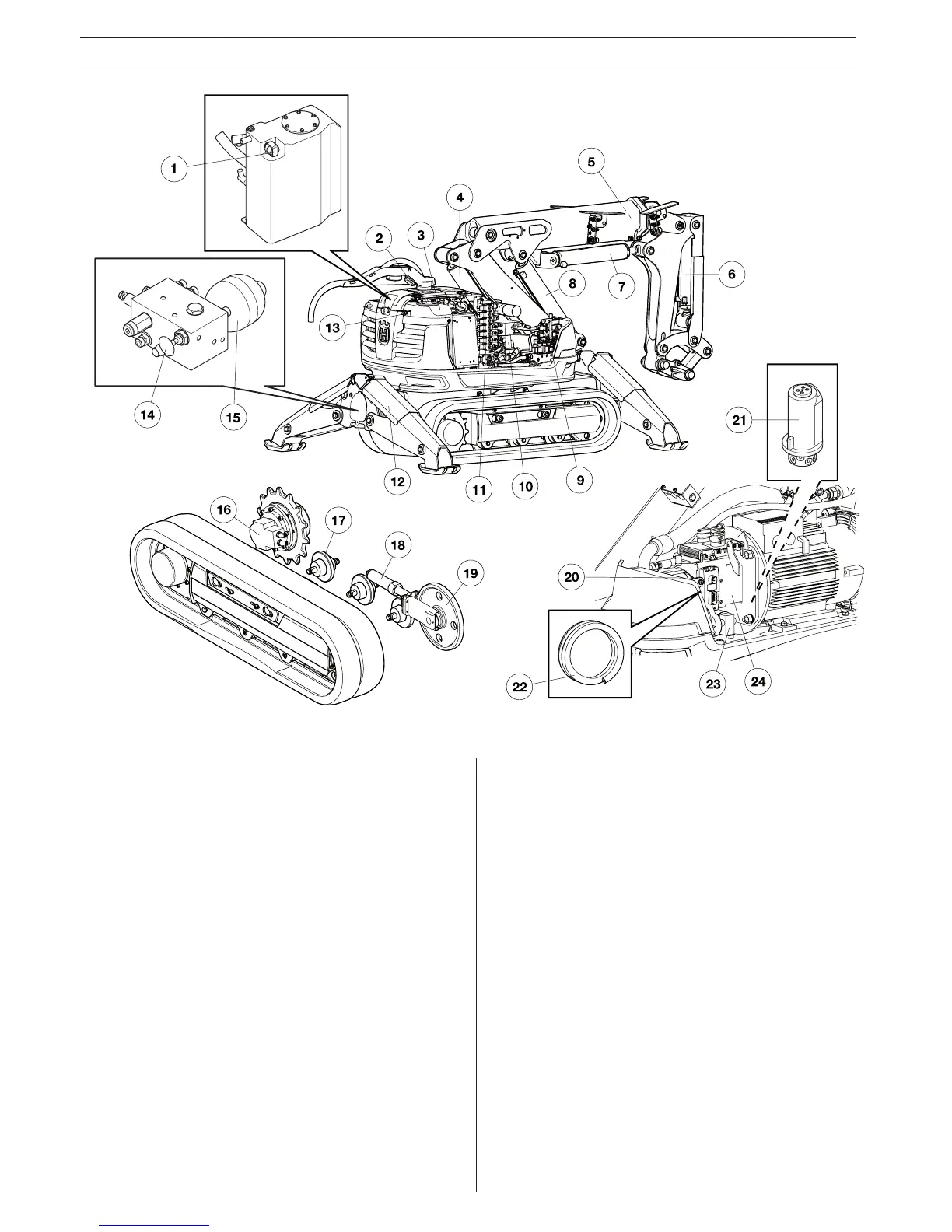 1
2
3
4
5
6
7
8
9
10
11
12
13
14
15
16
17
18
19
20
21
22
23
24