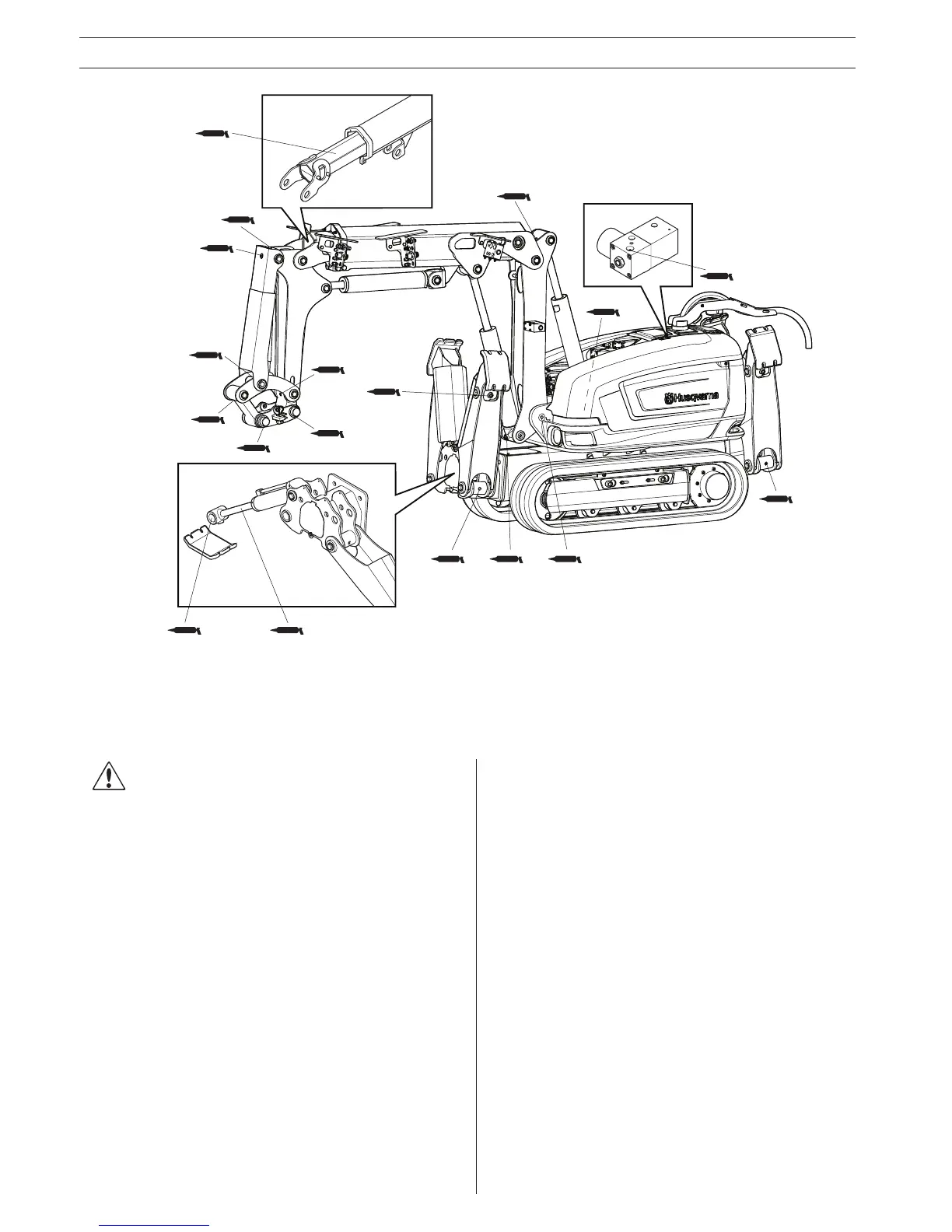 Husqvarna