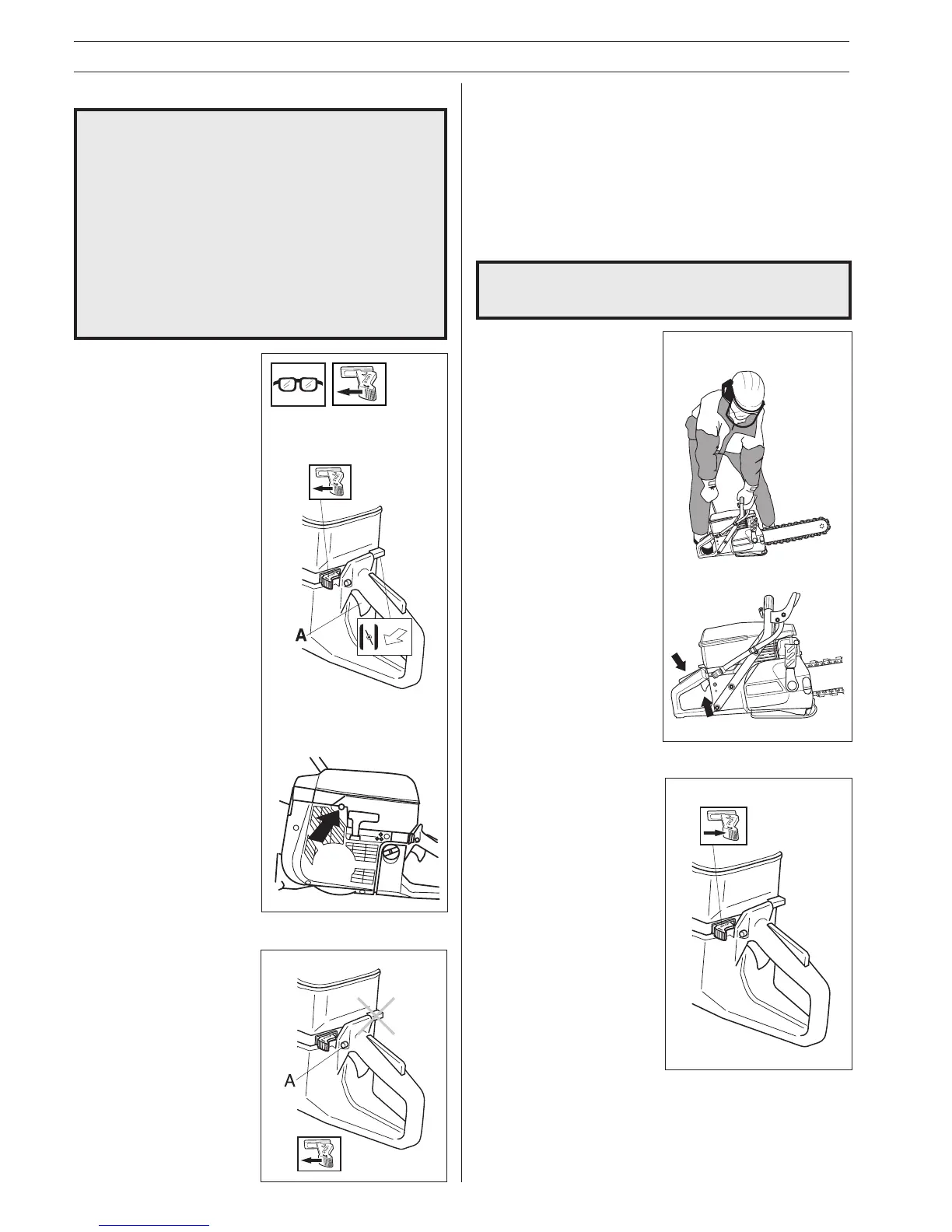 A

A