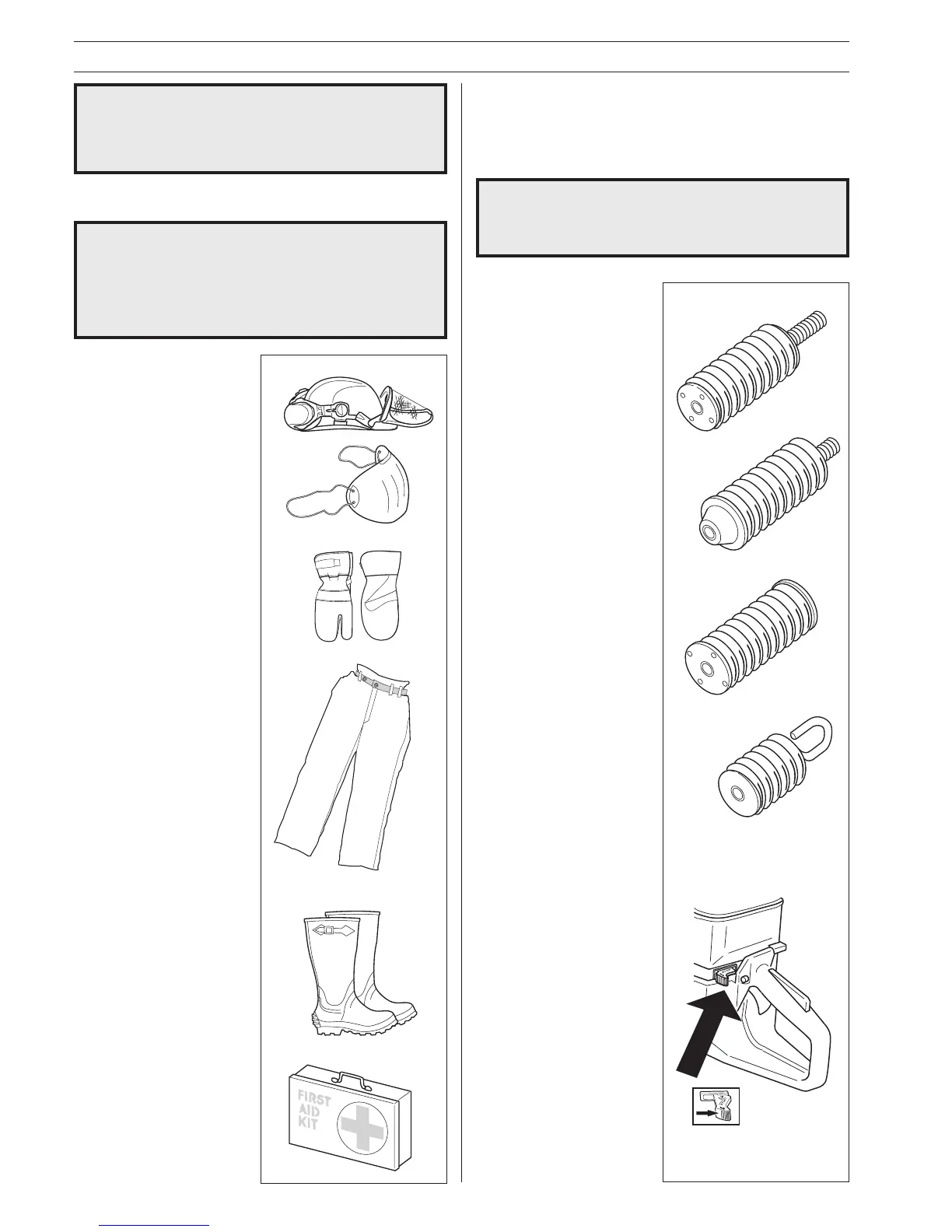 FIRST
AID
KIT