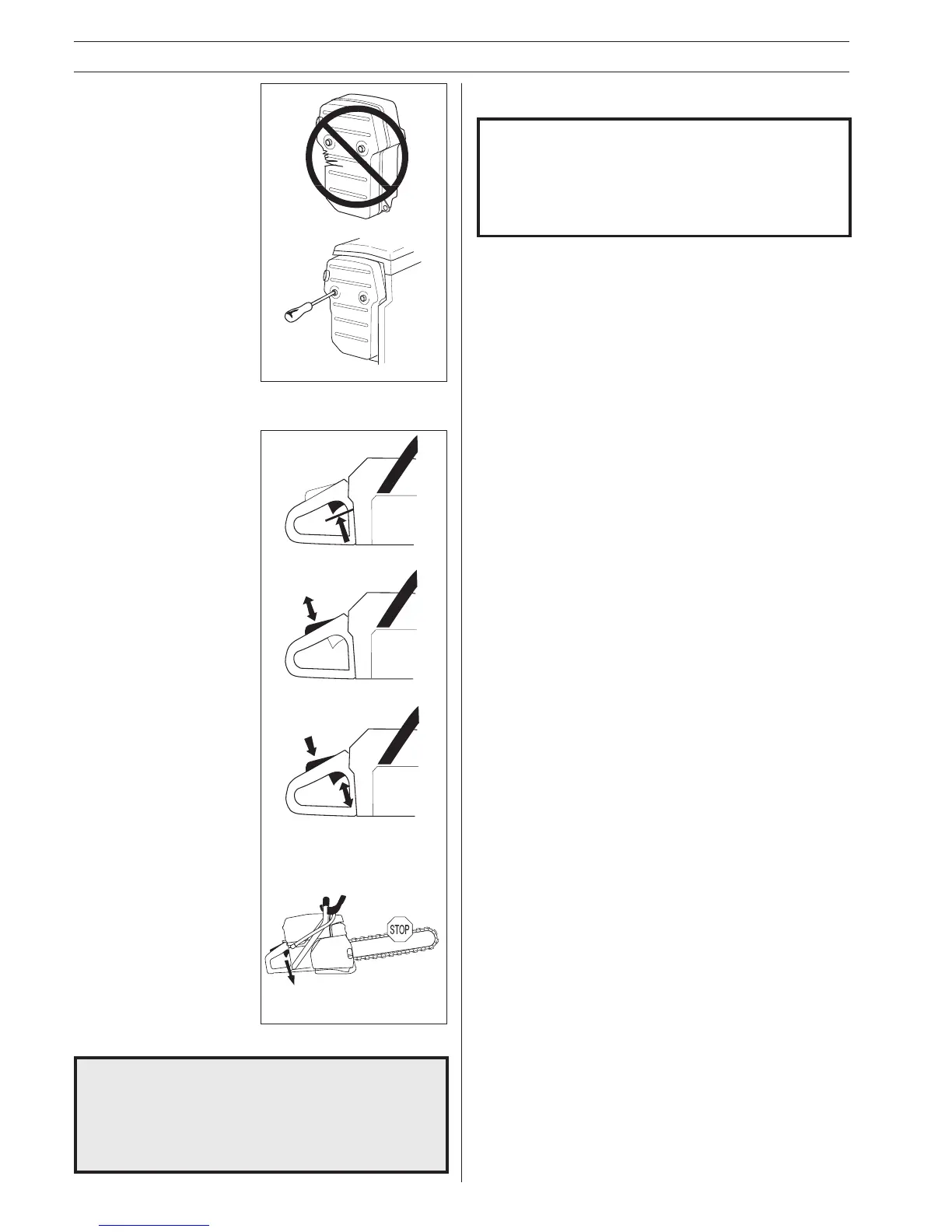 STOP