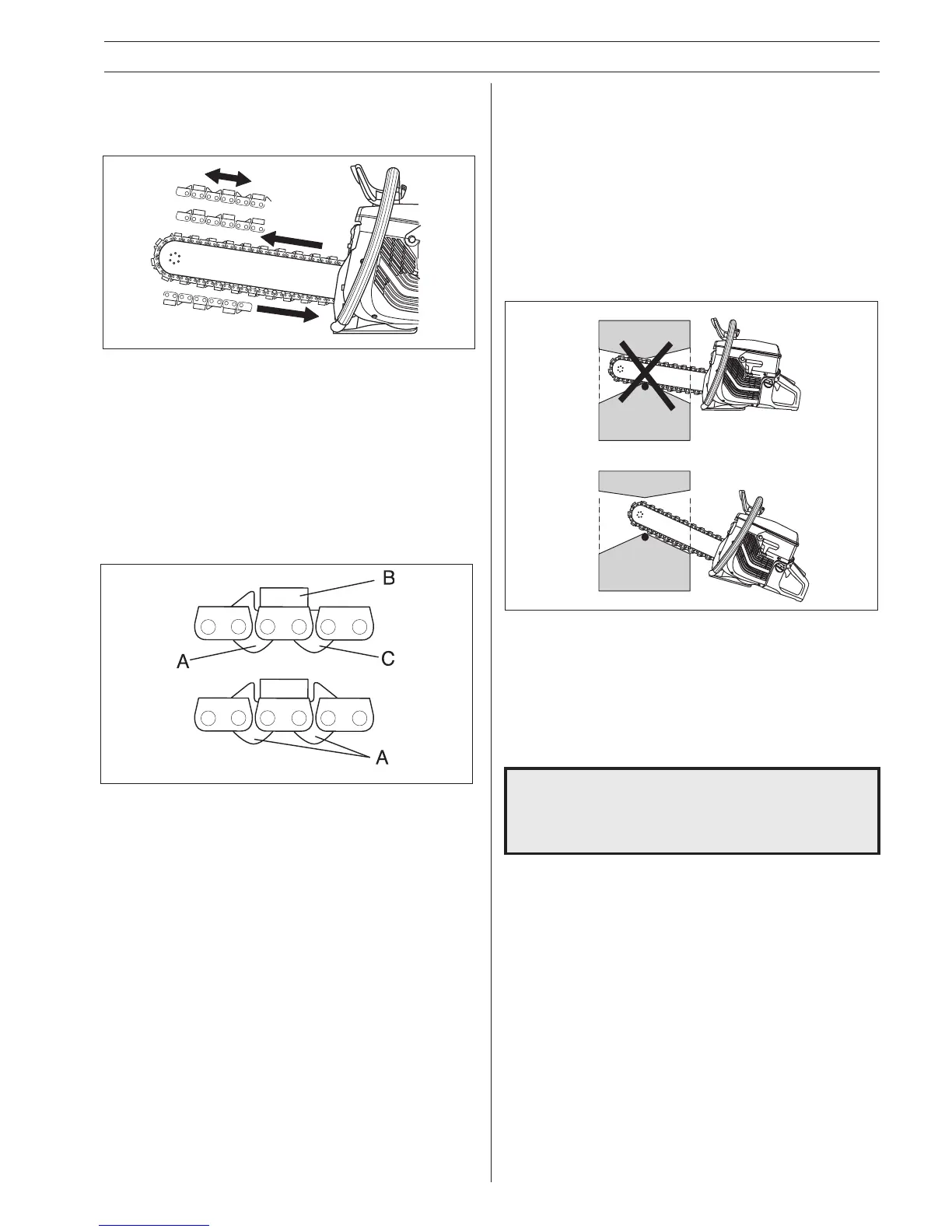 B

A

C

A