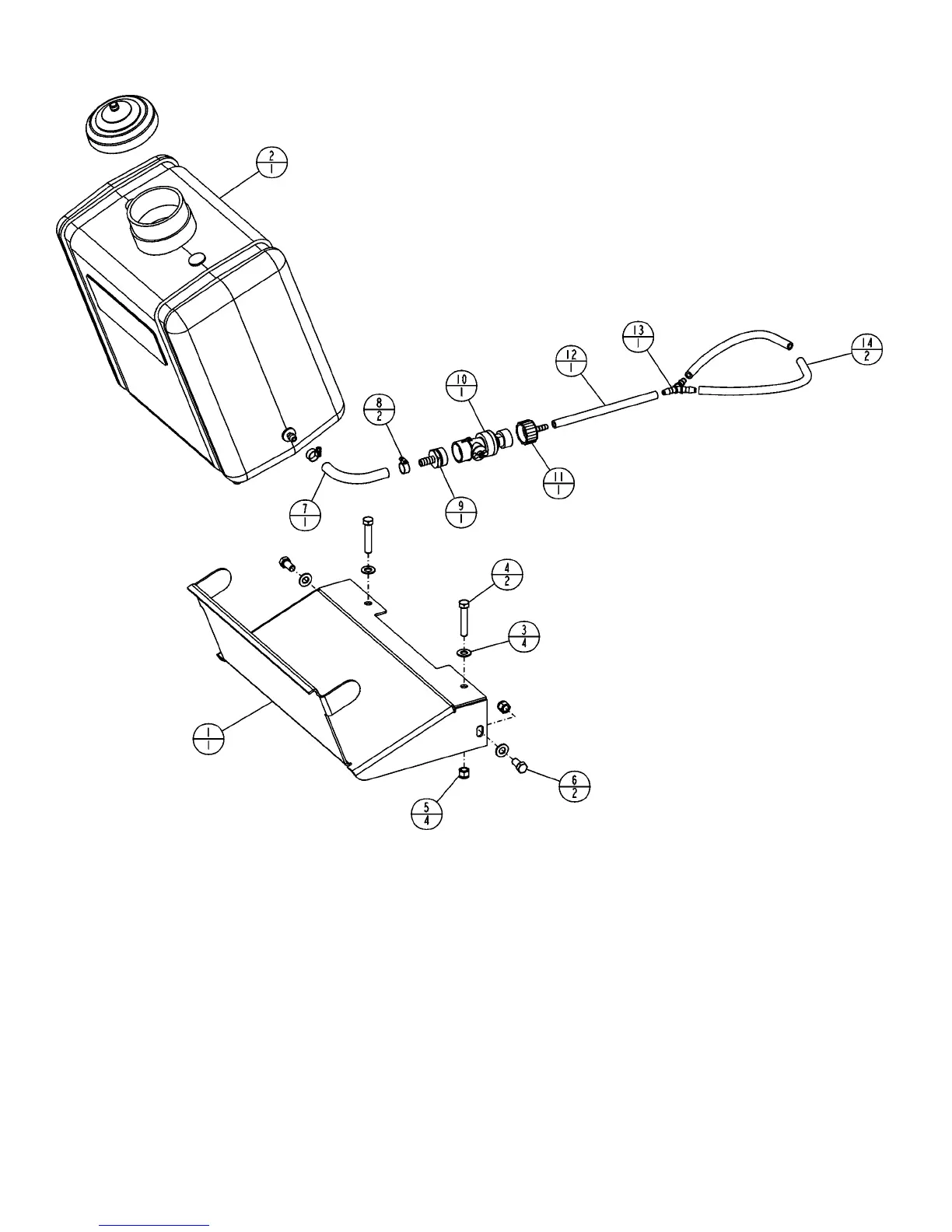 2
1

13
1

14
2

12
1

10
1

8
2

11
1

7
1

9
1

4
2

3
4

1
1

6
2

5
4