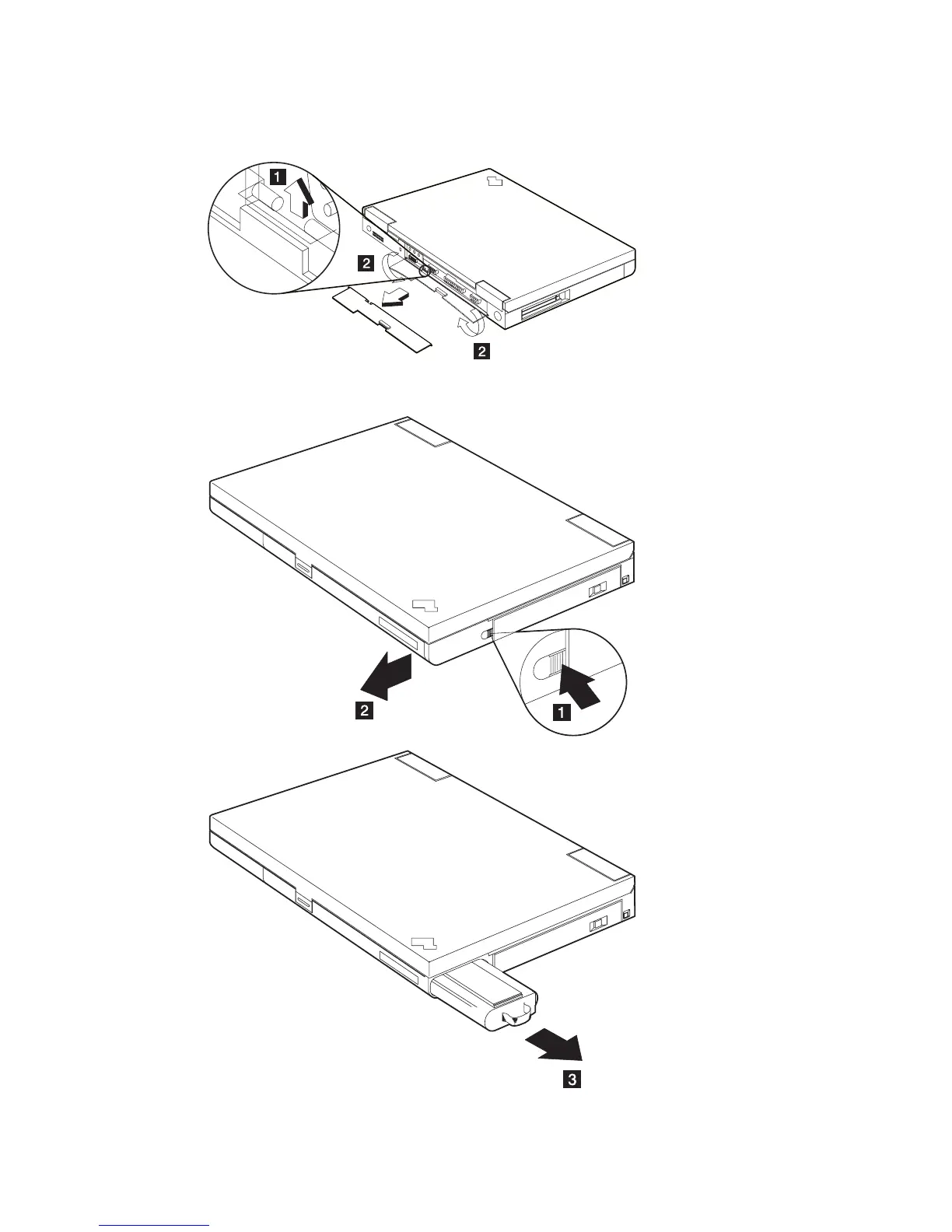 1

2

2

2

1

3