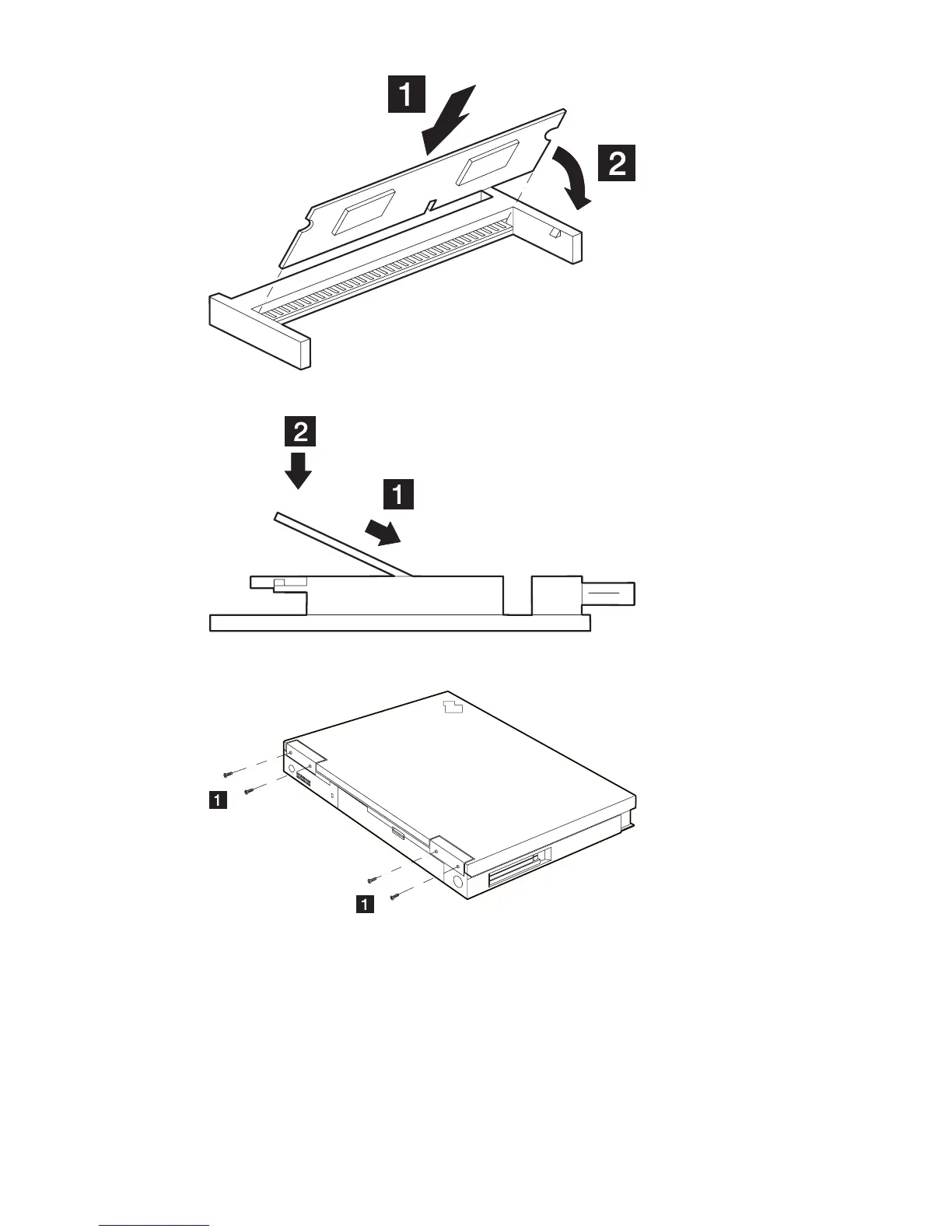 1
2
2
1
1
1