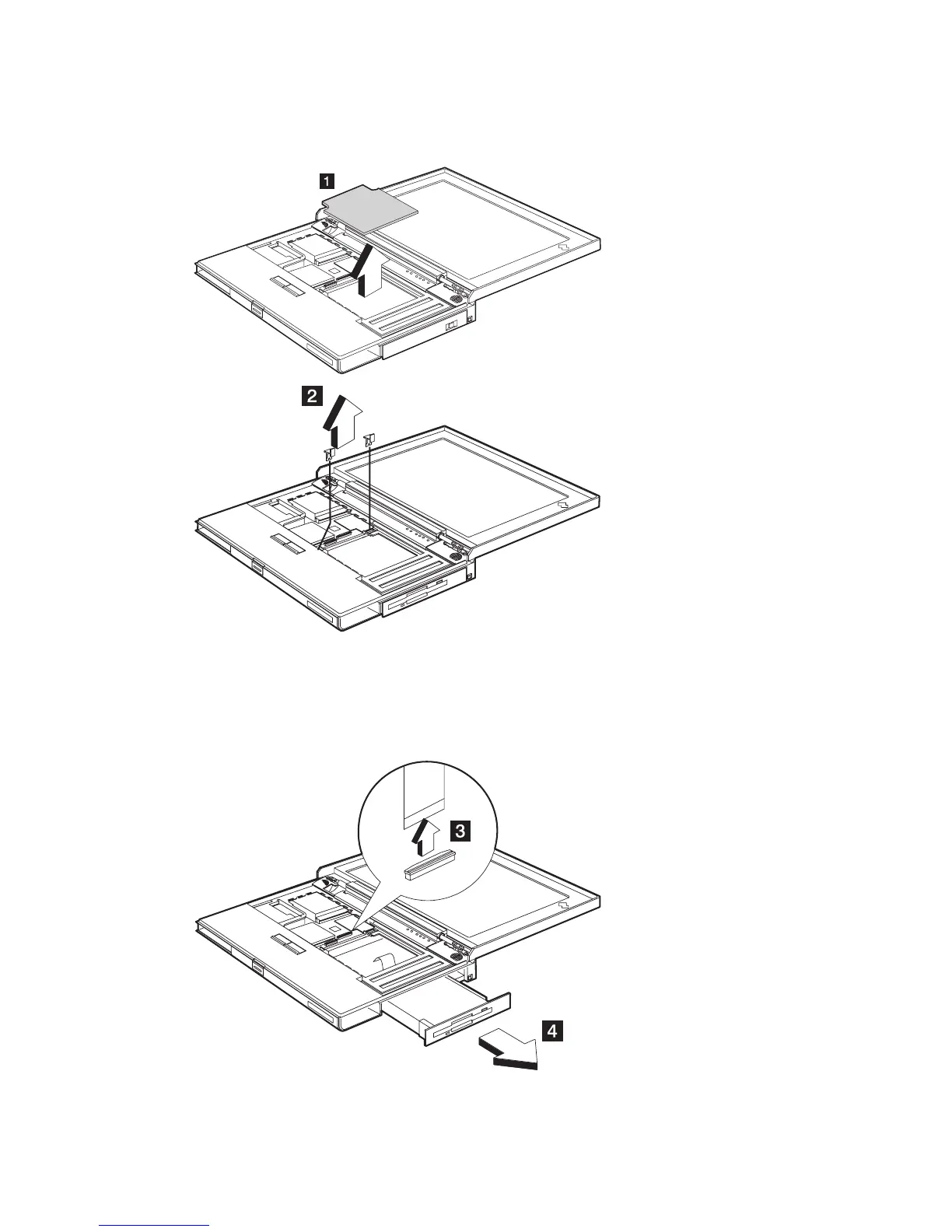 1

2

3

4