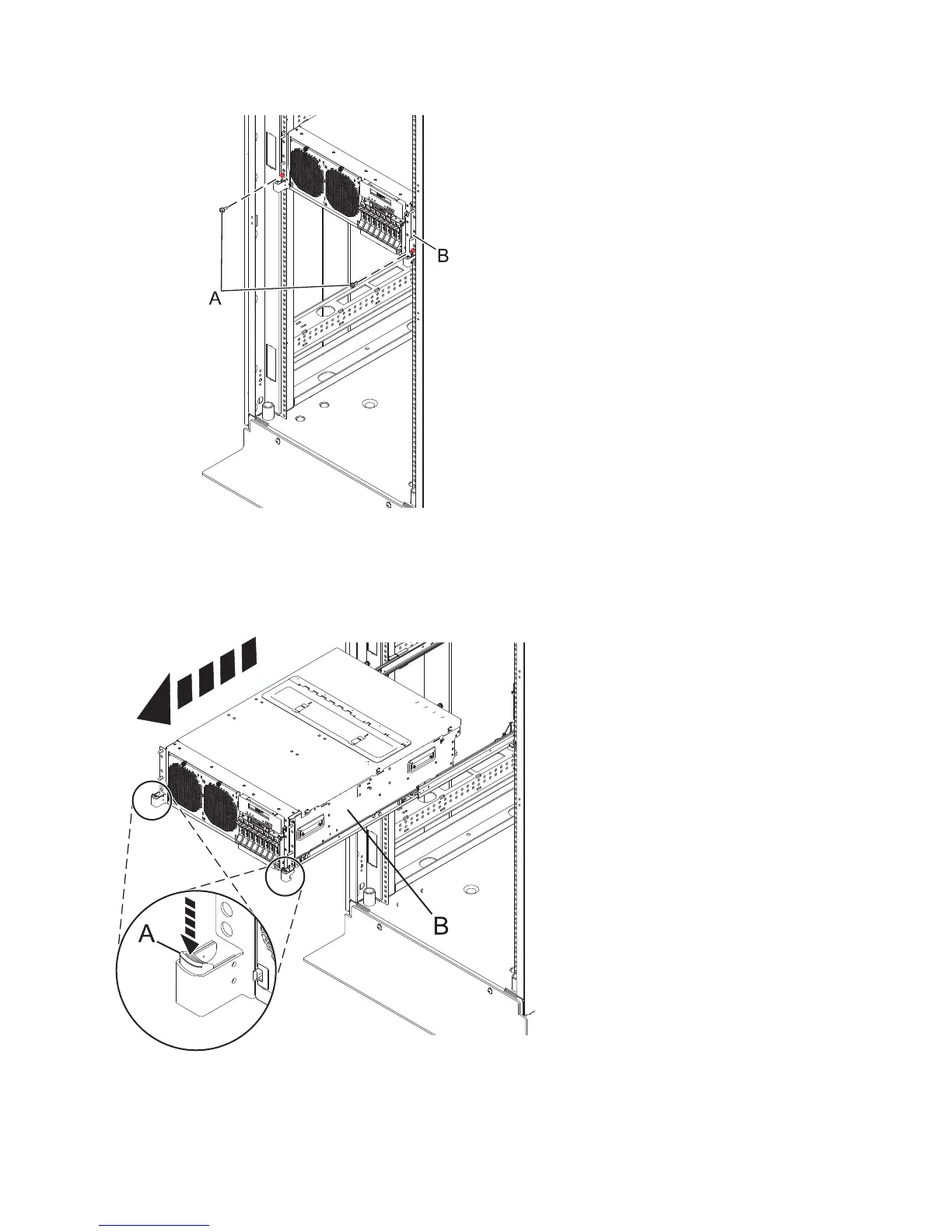 B

A

B

A