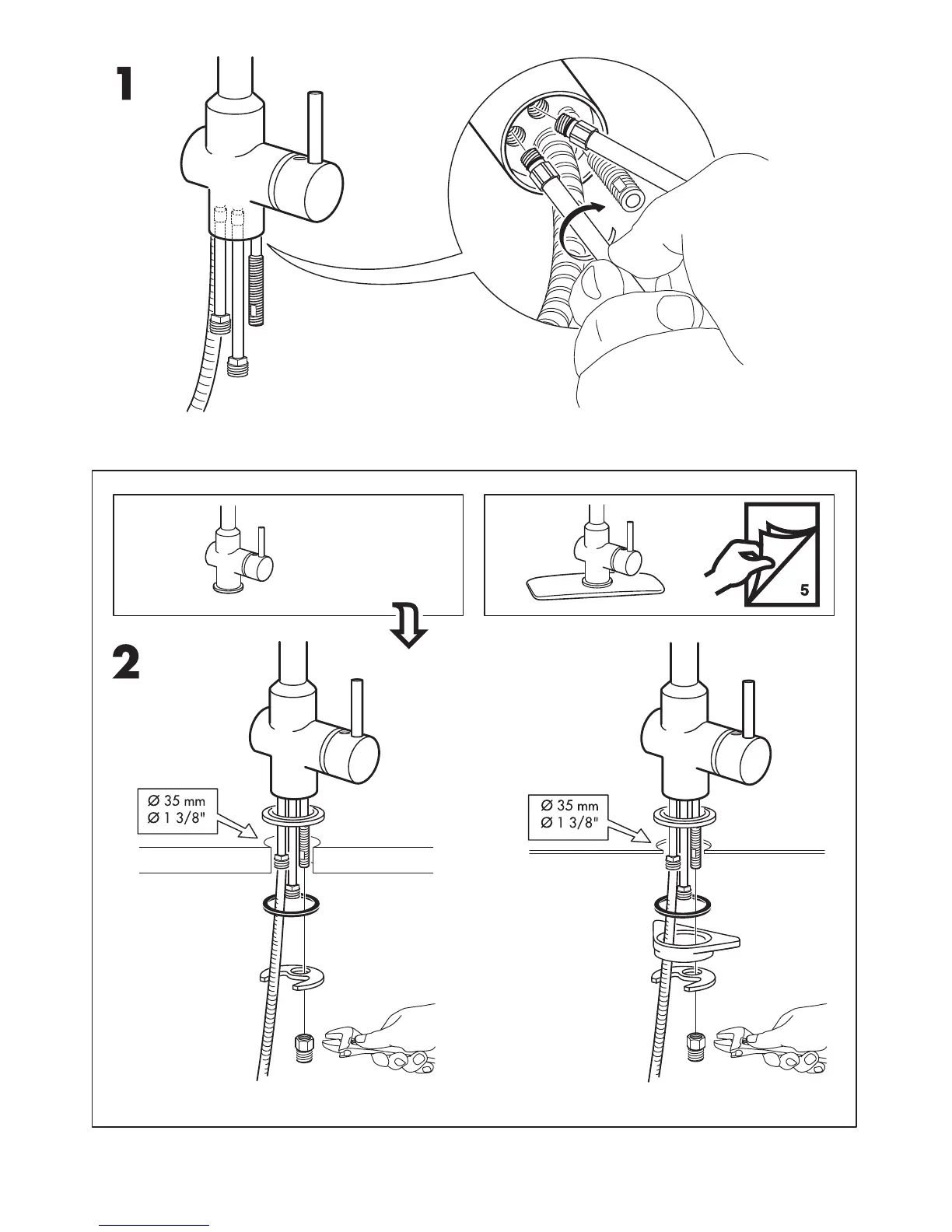 1

5

2

Ø 35 mm
Ø 1 3/8"

Ø 35 mm
Ø 1 3/8"