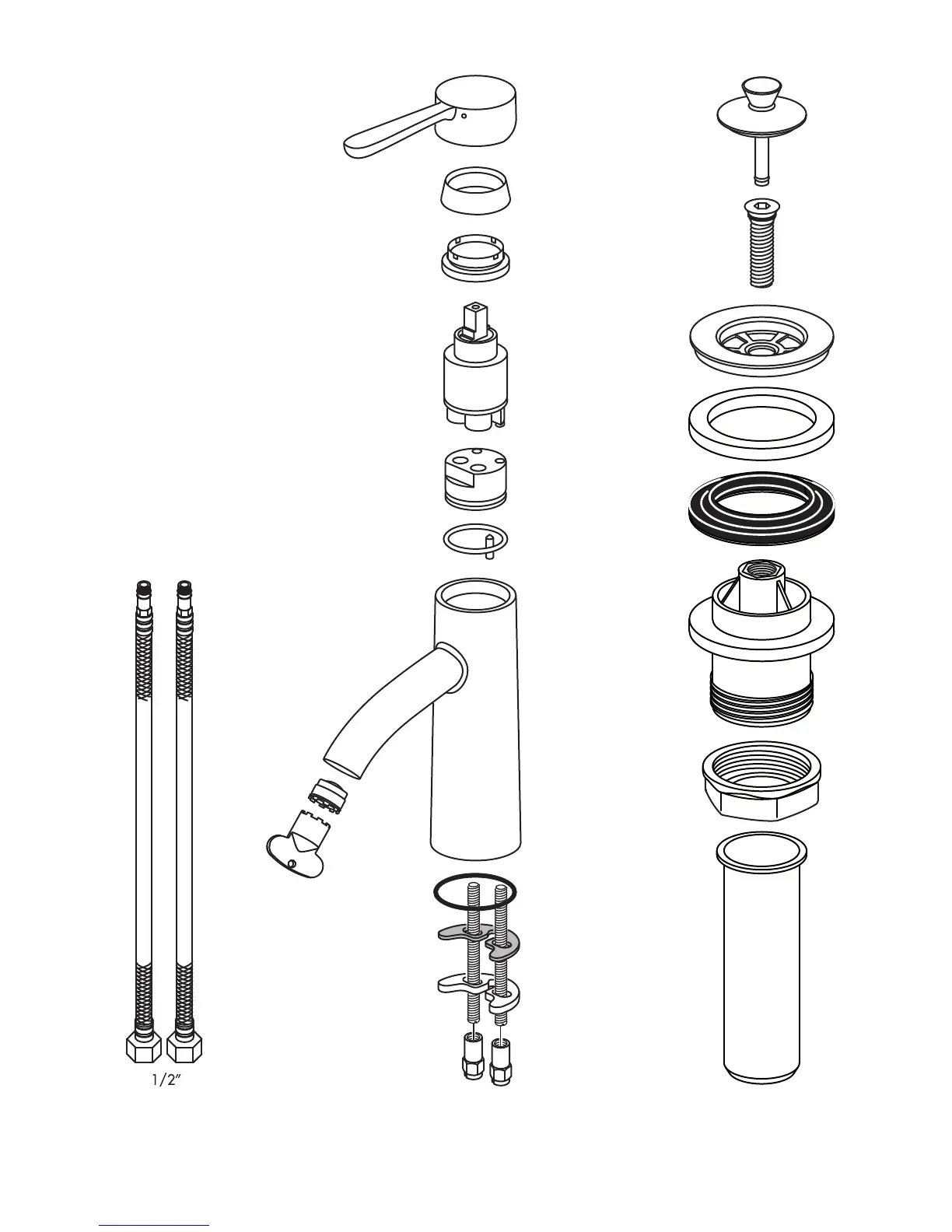 1/2"