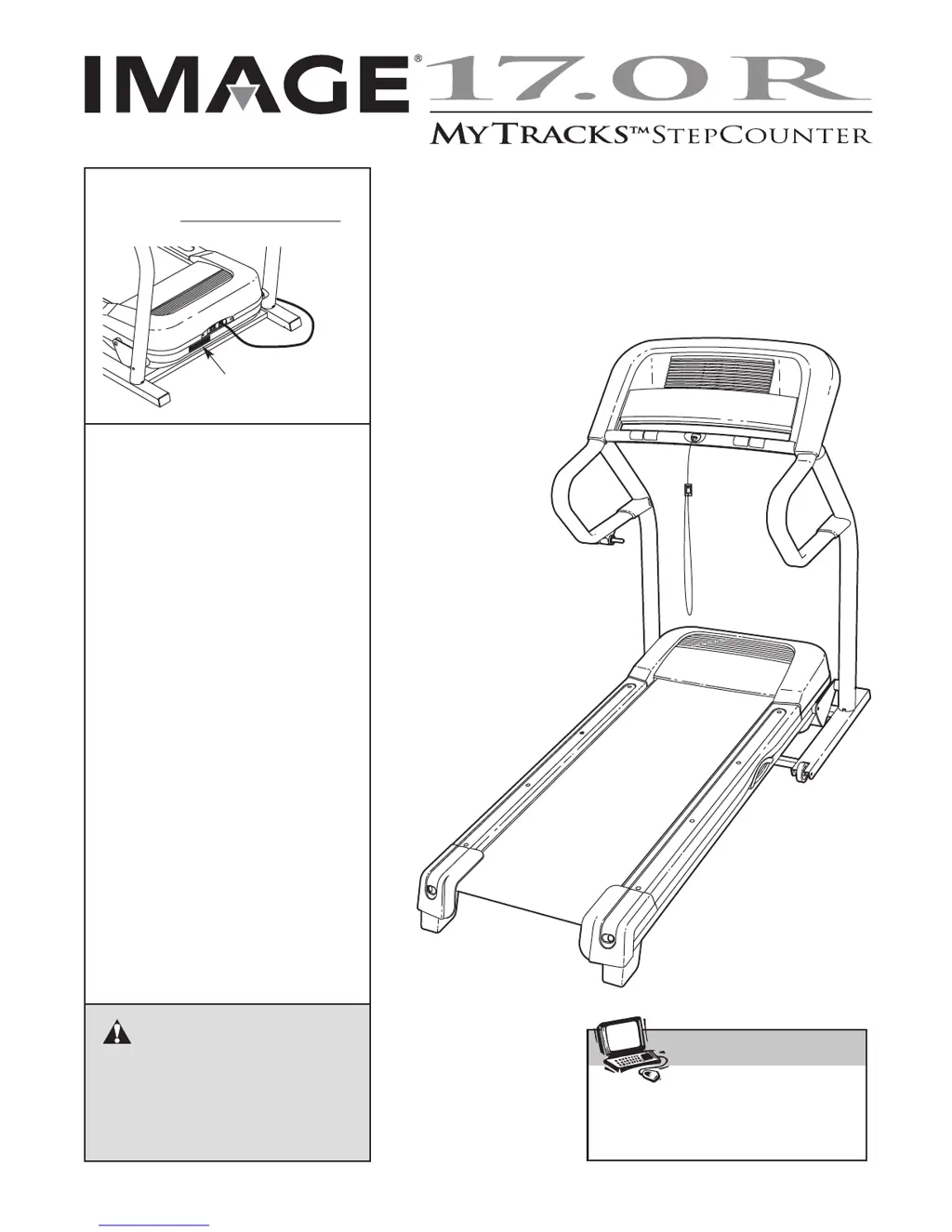 IMAGE® 17.0 R

MYTRACKS™ STEPCOUNTER