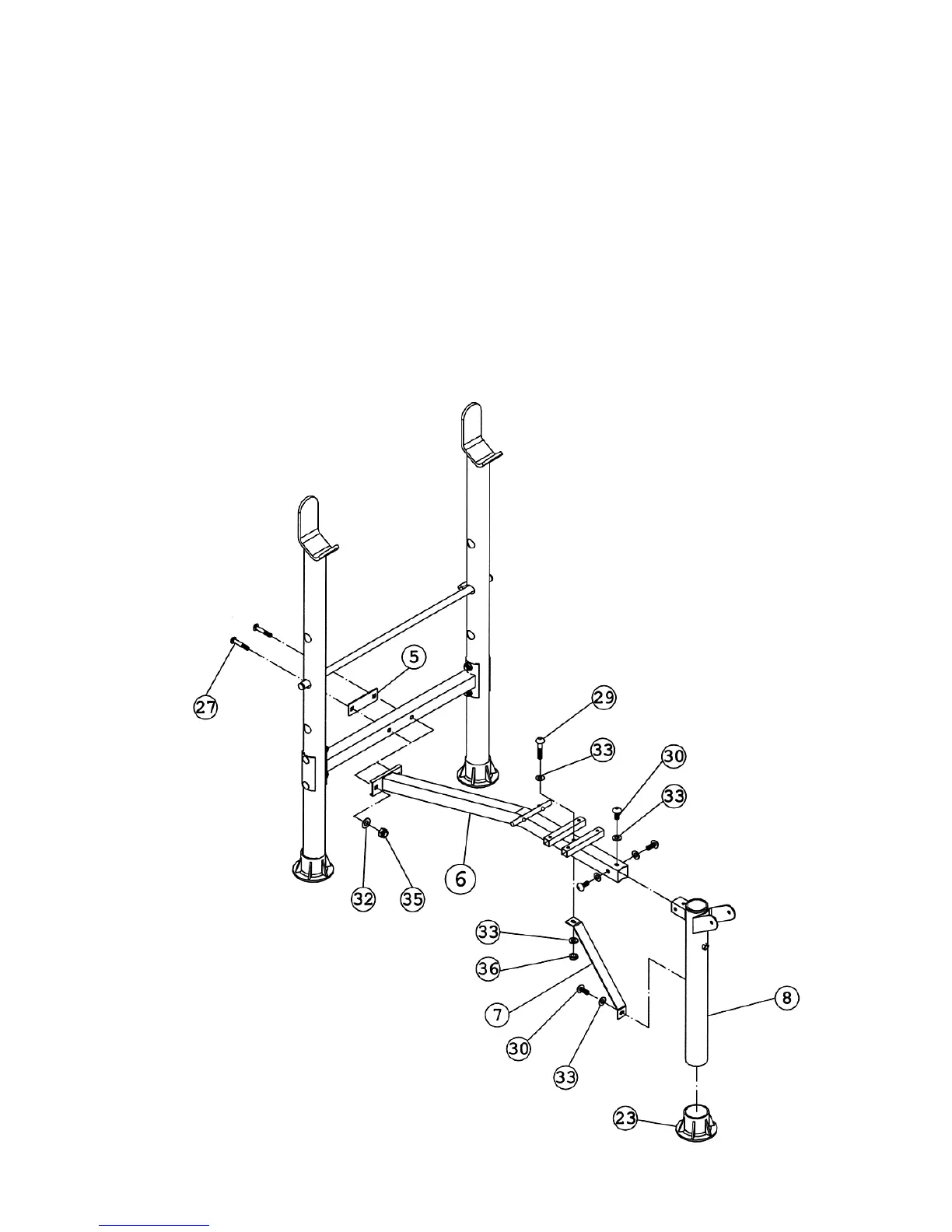 5
27
29
33
30
33
6
32
35
33
36
7
30
33
8
23