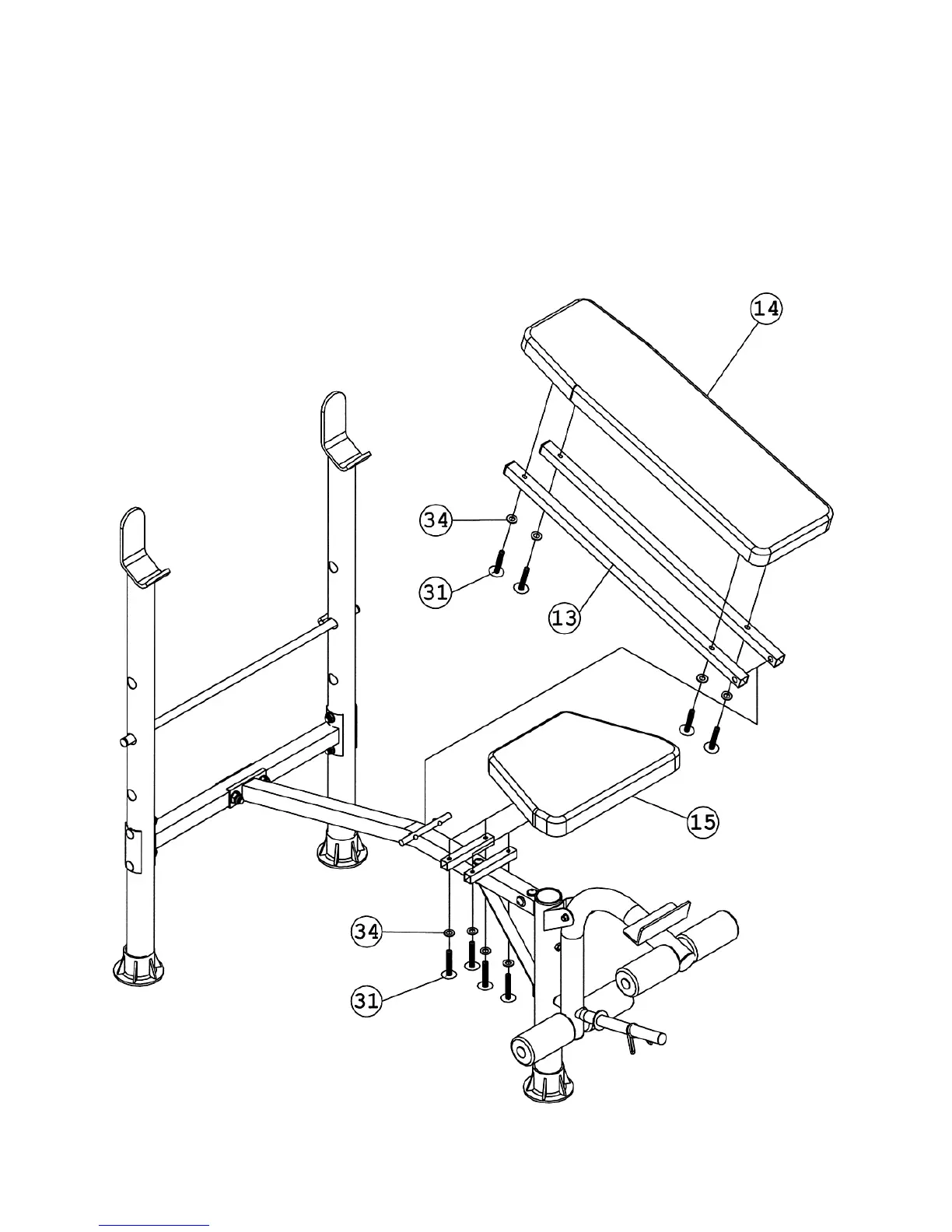 14

34

31

13

15

34

31