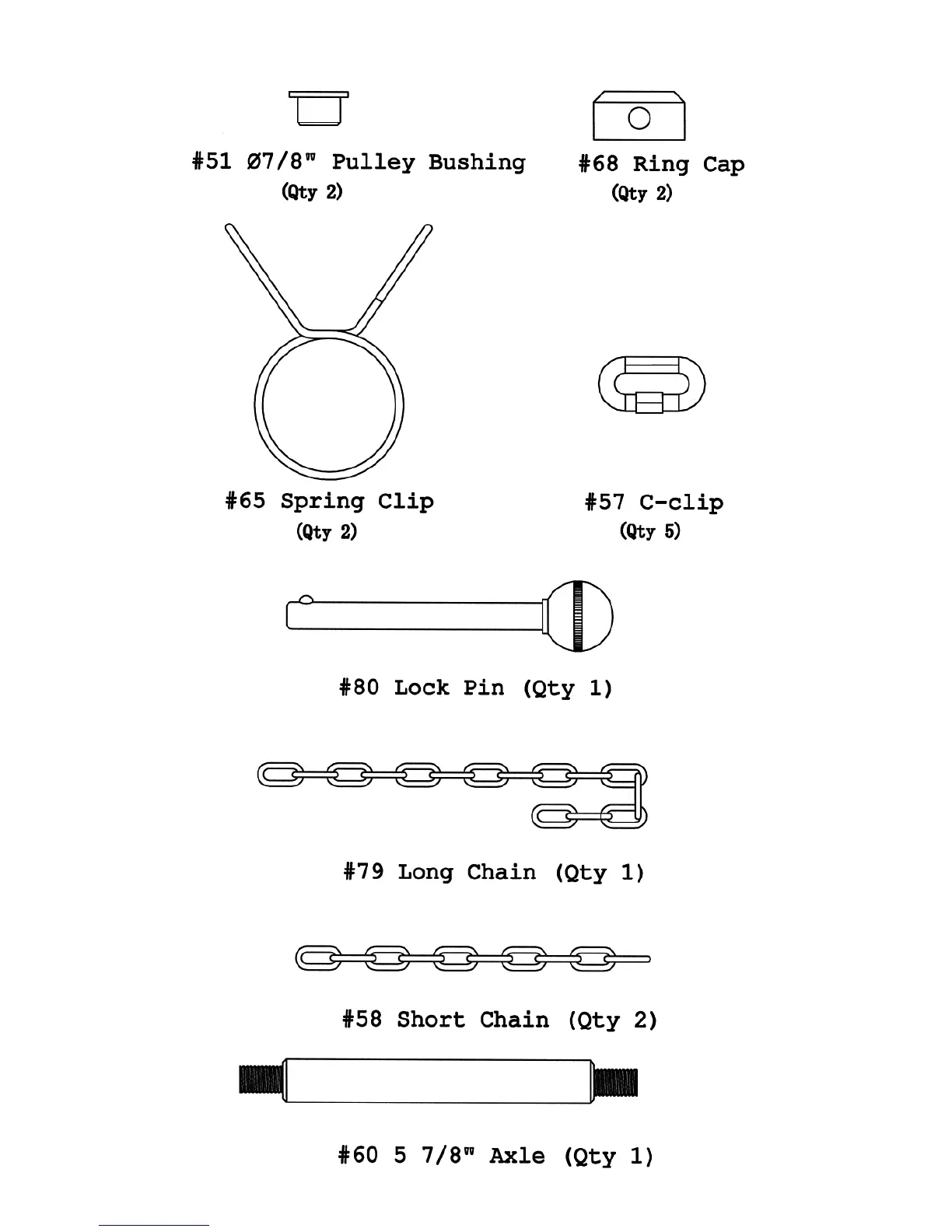 #51 Ø7/8" Pulley Bushing
(Qty 2)

#68 Ring Cap
(Qty 2)

#65 Spring Clip
(Qty 2)

#57 C-clip
(Qty 5)

#80 Lock Pin (Qty 1)

#79 Long Chain (Qty 1)

#58 Short Chain (Qty 2)

#60 5 7/8" Axle (Qty 1)