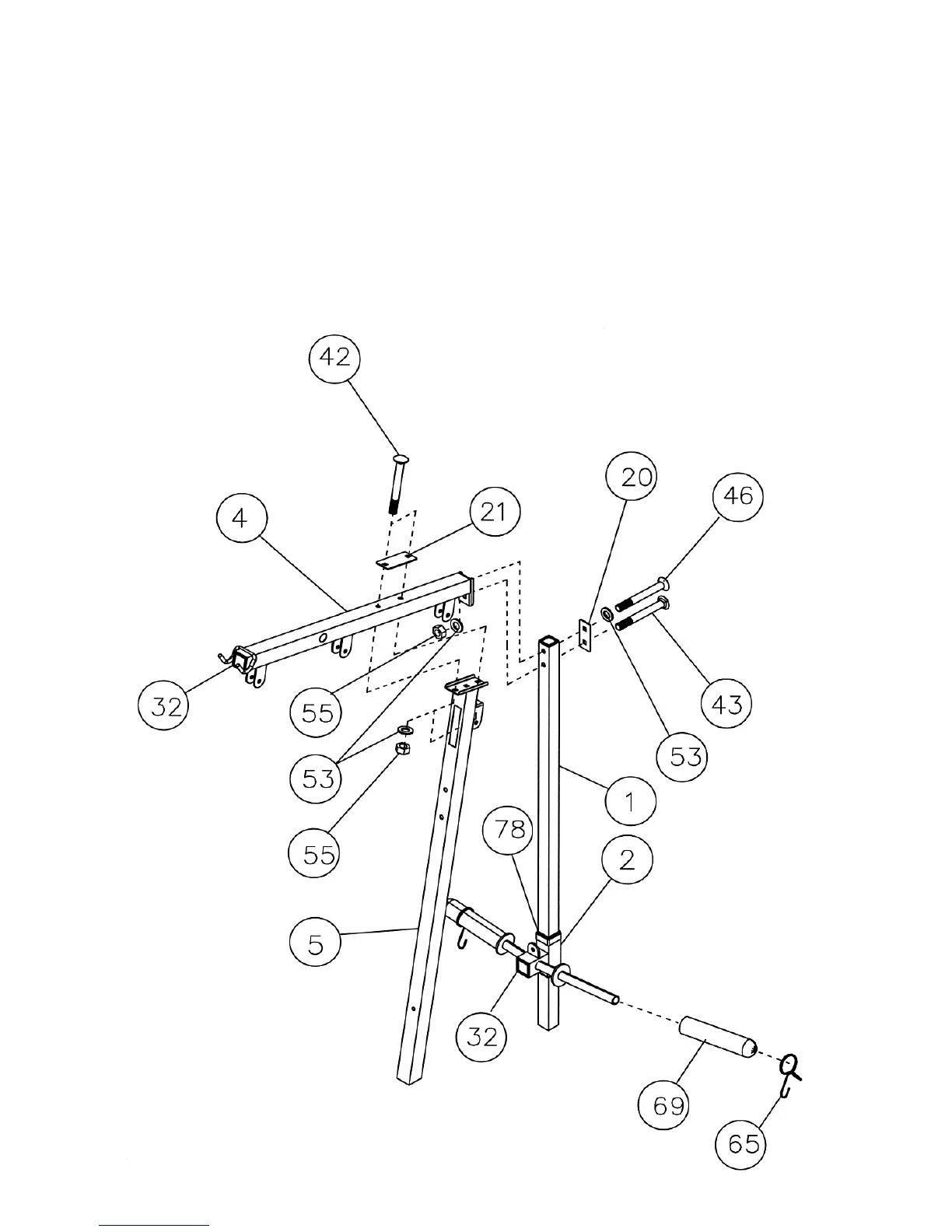 42
20
46
4
21
32
55
43
53
53
1
55
78
2
5
32
69
65