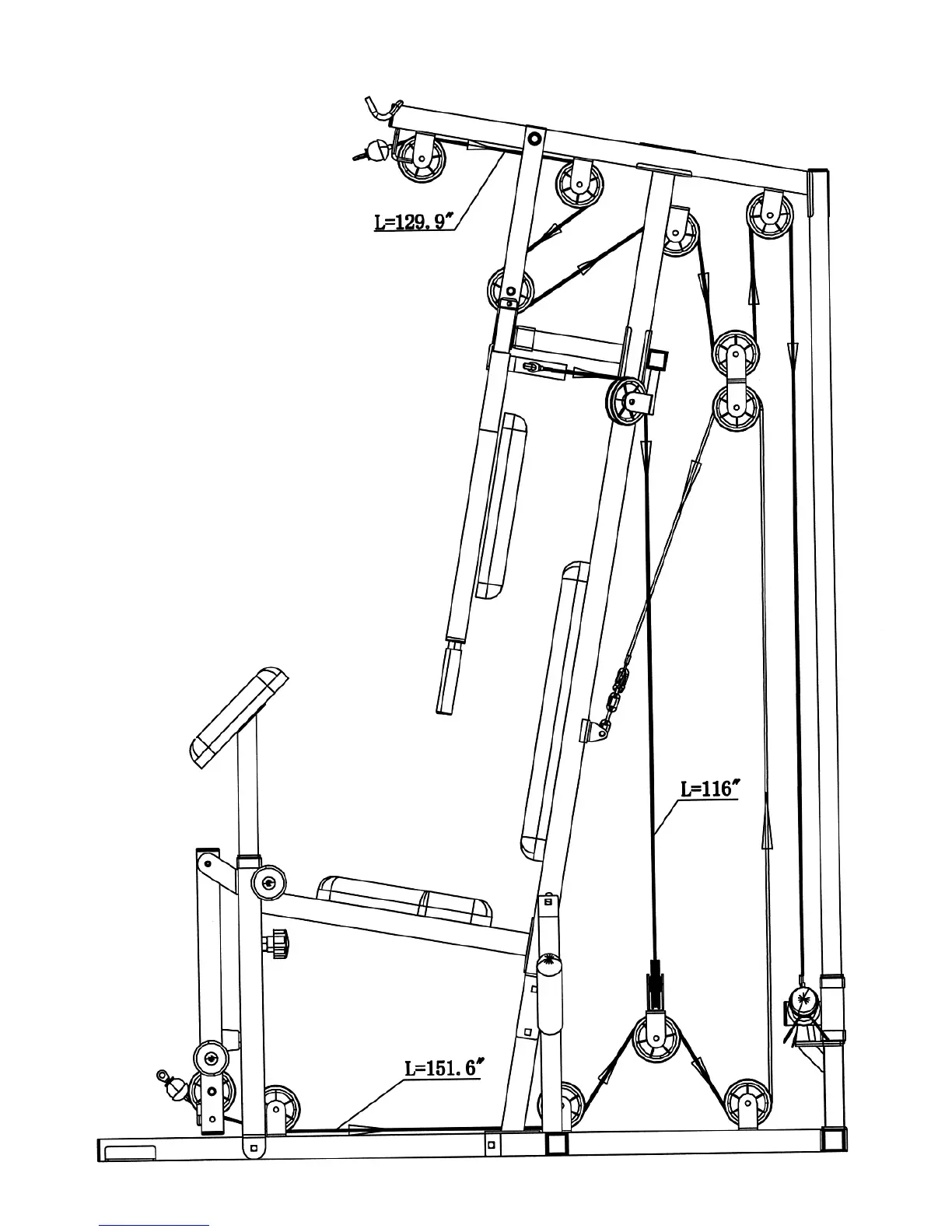 L=129.9″

L=116″

L=151.6″