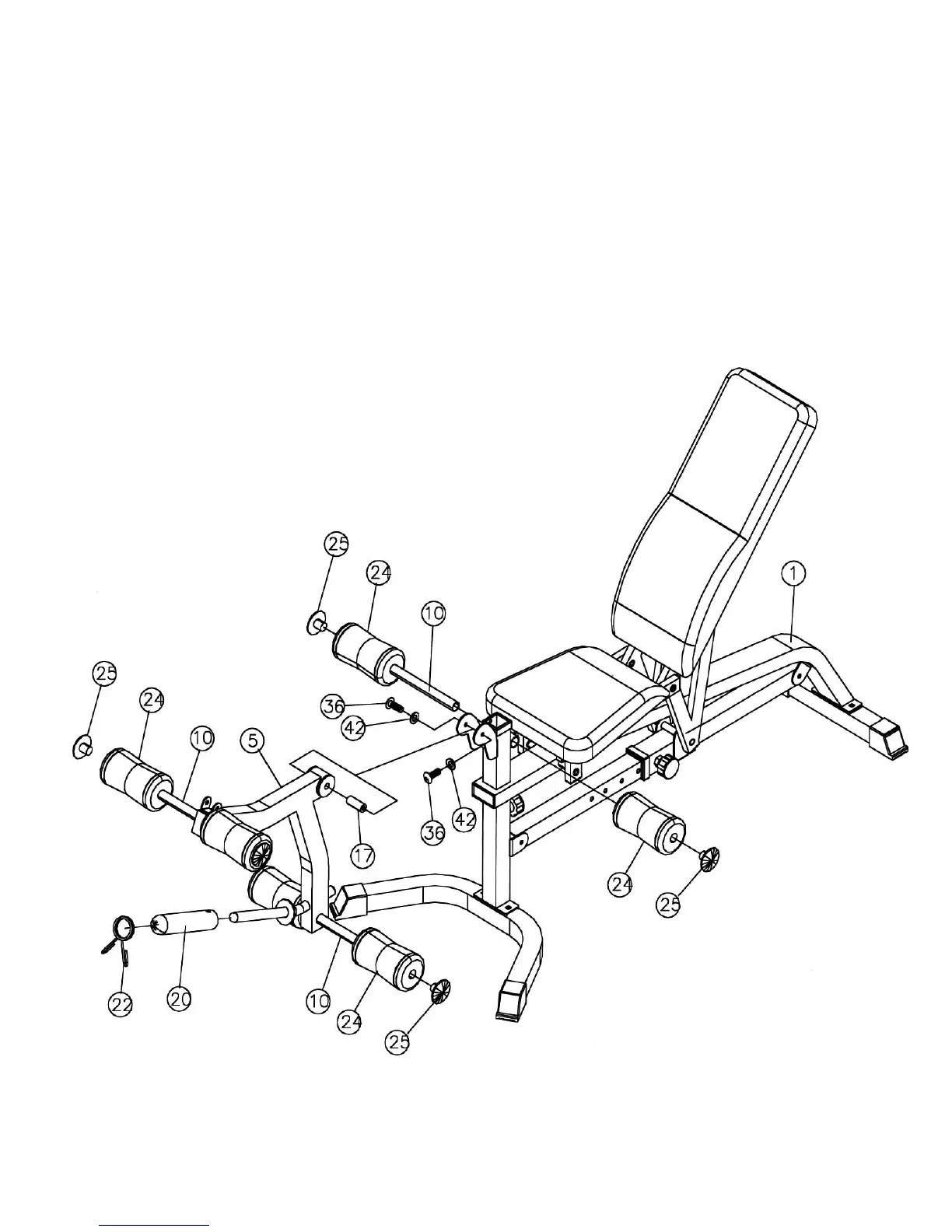 25
24
10
1
25
24
10
5
36
42
36
42
17
24
25
22
20
10
24
25