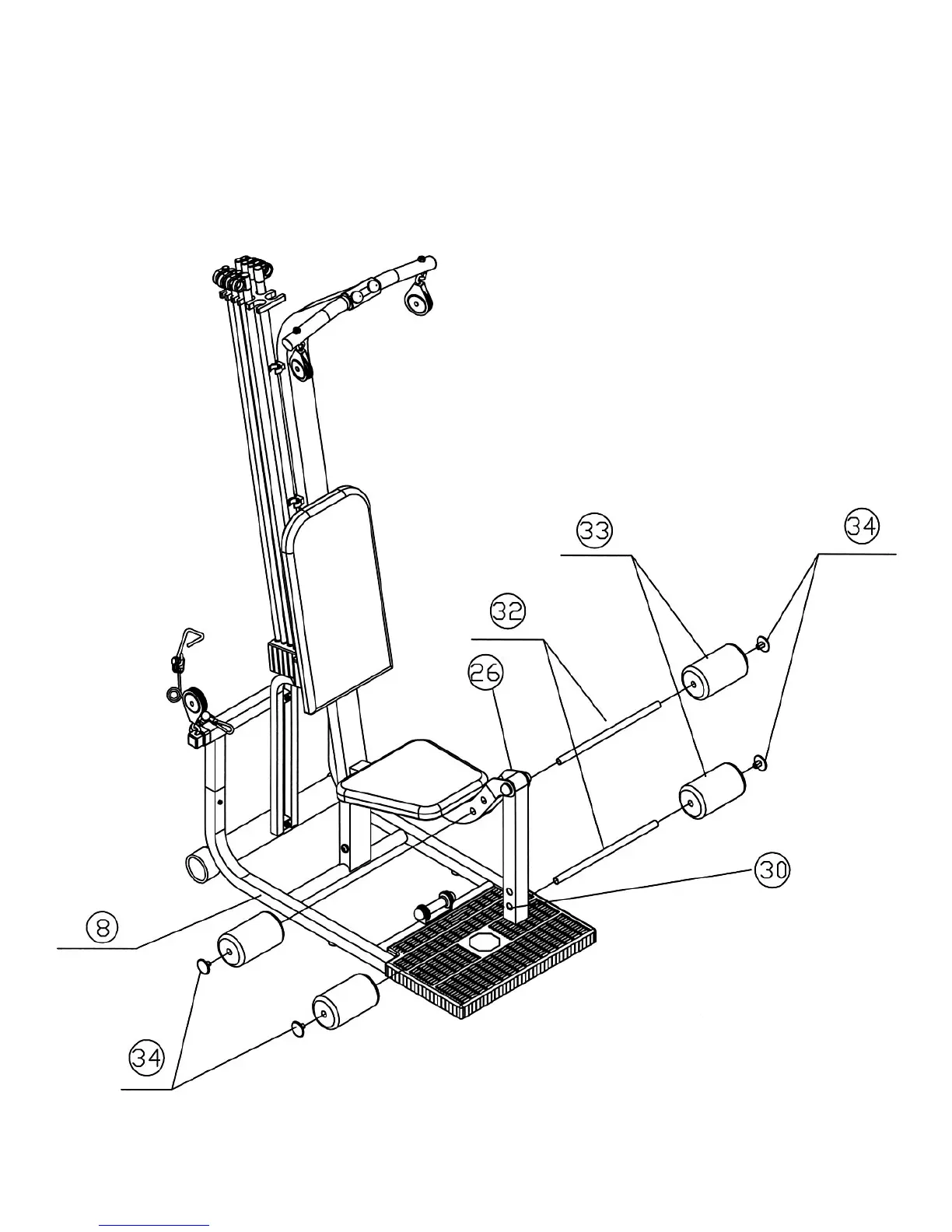 33

34

32

26

30

8

34