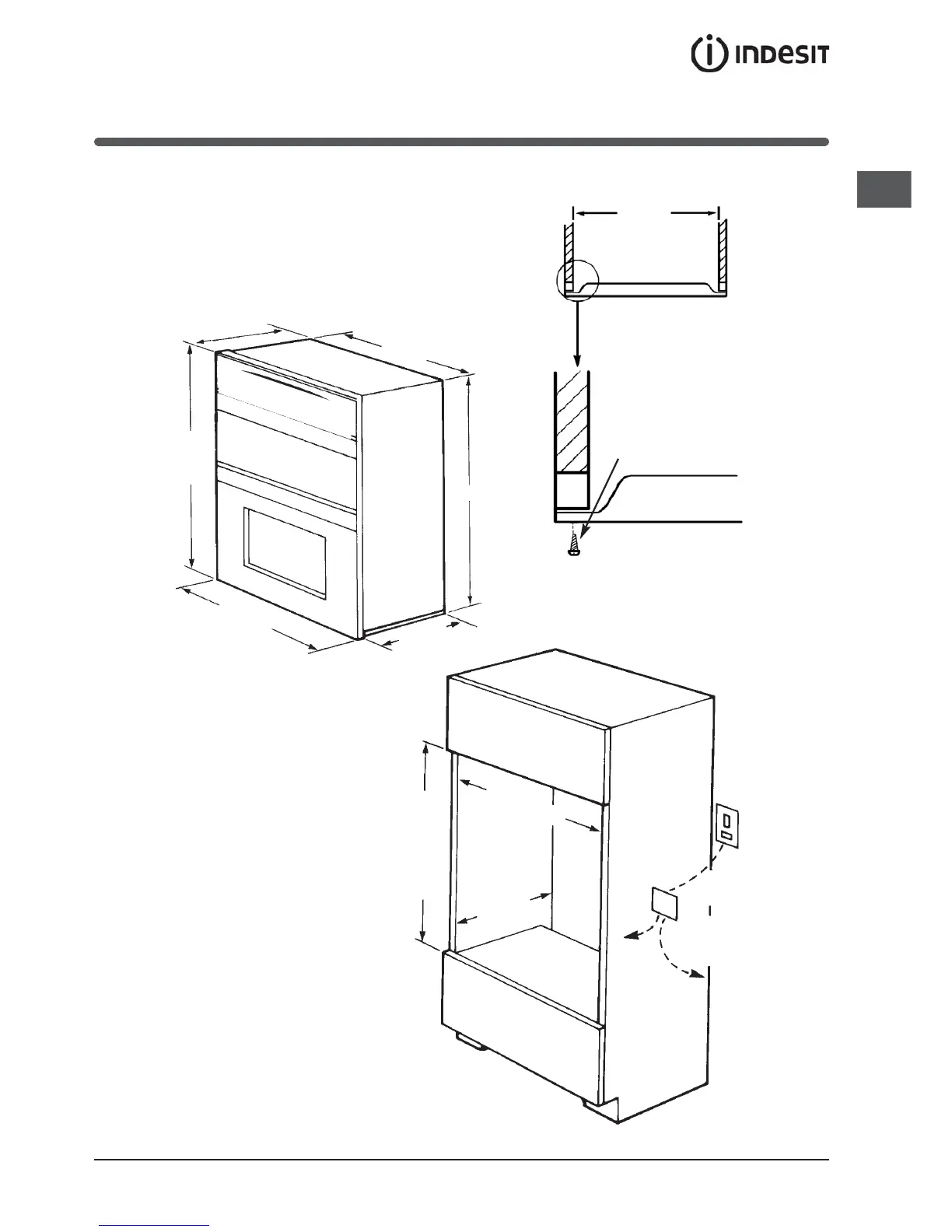 INDESIT